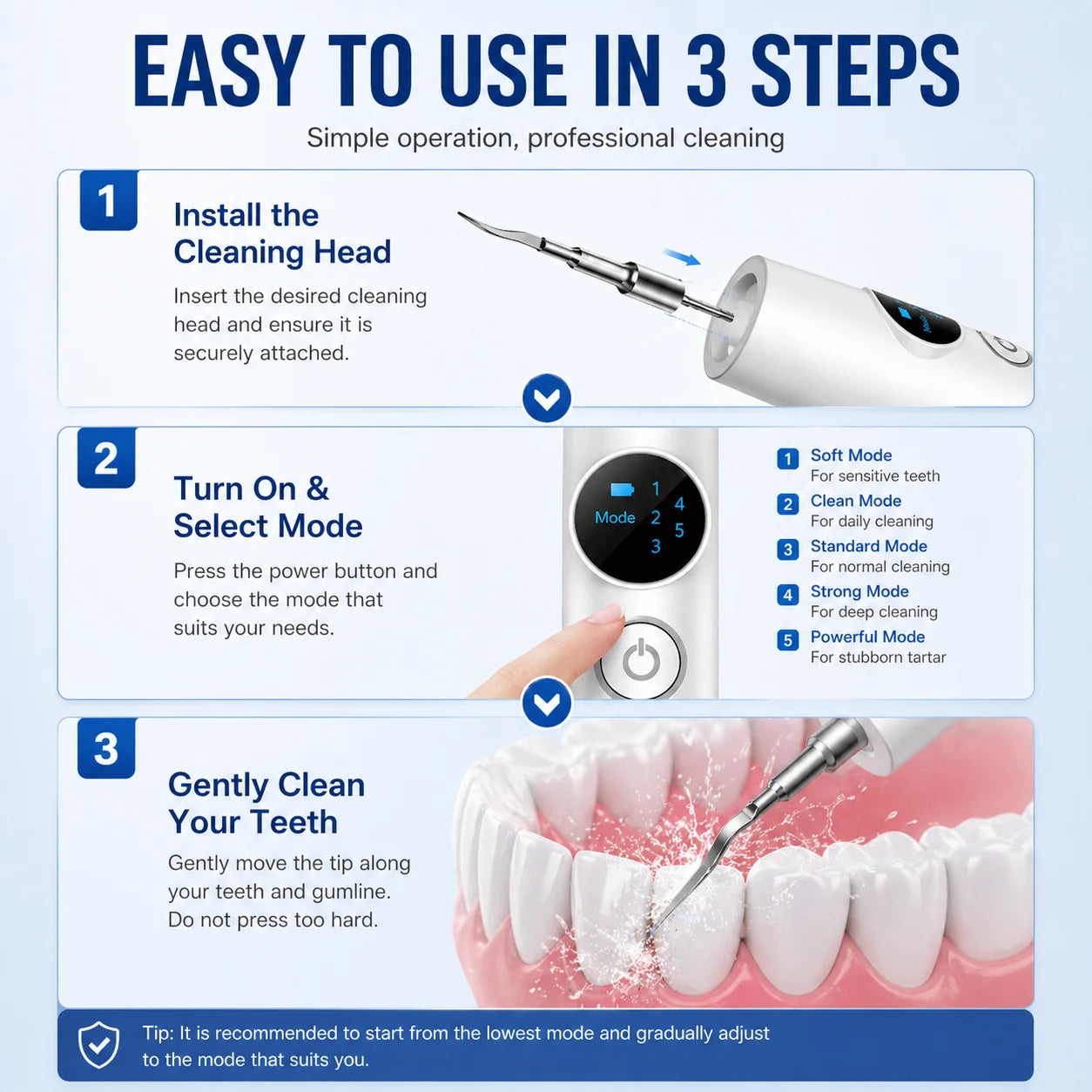 EASY TO USE IN 3 STEPS

Simple operation, professional cleaning

1

Install the Cleaning Head

Insert the desired cleaning head and ensure it is securely attached.

2

Turn On & Select Mode

Press the power button and choose the mode that suits your needs.

Mode 1 2 3 4 5

1 Soft Mode
For sensitive teeth

2 Clean Mode
For daily cleaning

3 Standard Mode
For normal cleaning

4 Strong Mode
For deep cleaning

5 Powerful Mode
For stubborn tartar

3

Gently Clean Your Teeth

Gently move the tip along your teeth and gumline. Do not press too hard.

Tip: It is recommended to start from the lowest mode and gradually adjust to the mode that suits you.