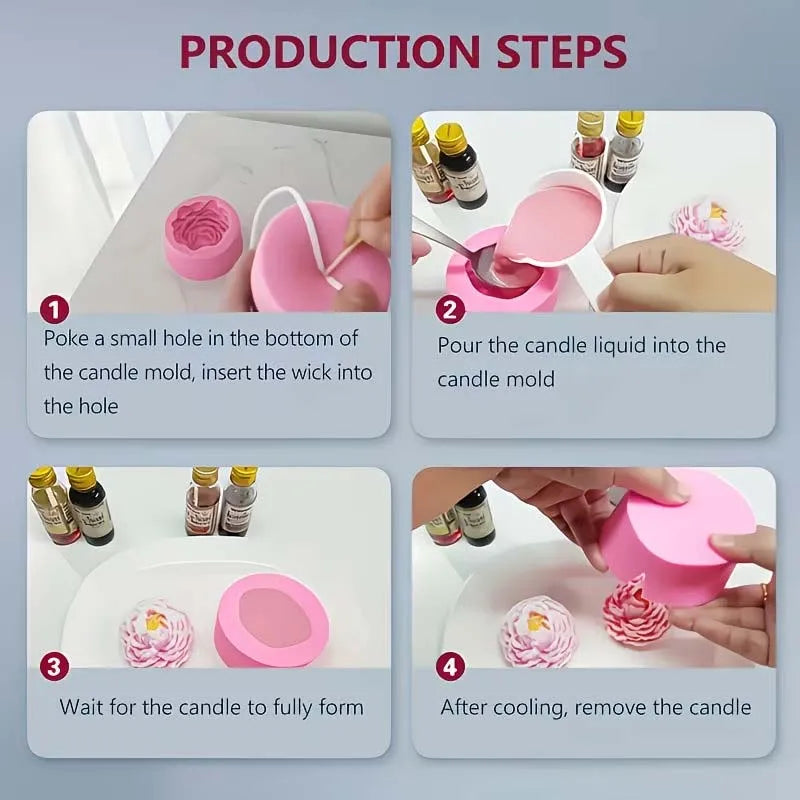 PRODUCTION STEPS

1
Poke a small hole in the bottom of the candle mold, insert the wick into the hole

2
Pour the candle liquid into the candle mold

3
Wait for the candle to fully form

4
After cooling, remove the candle