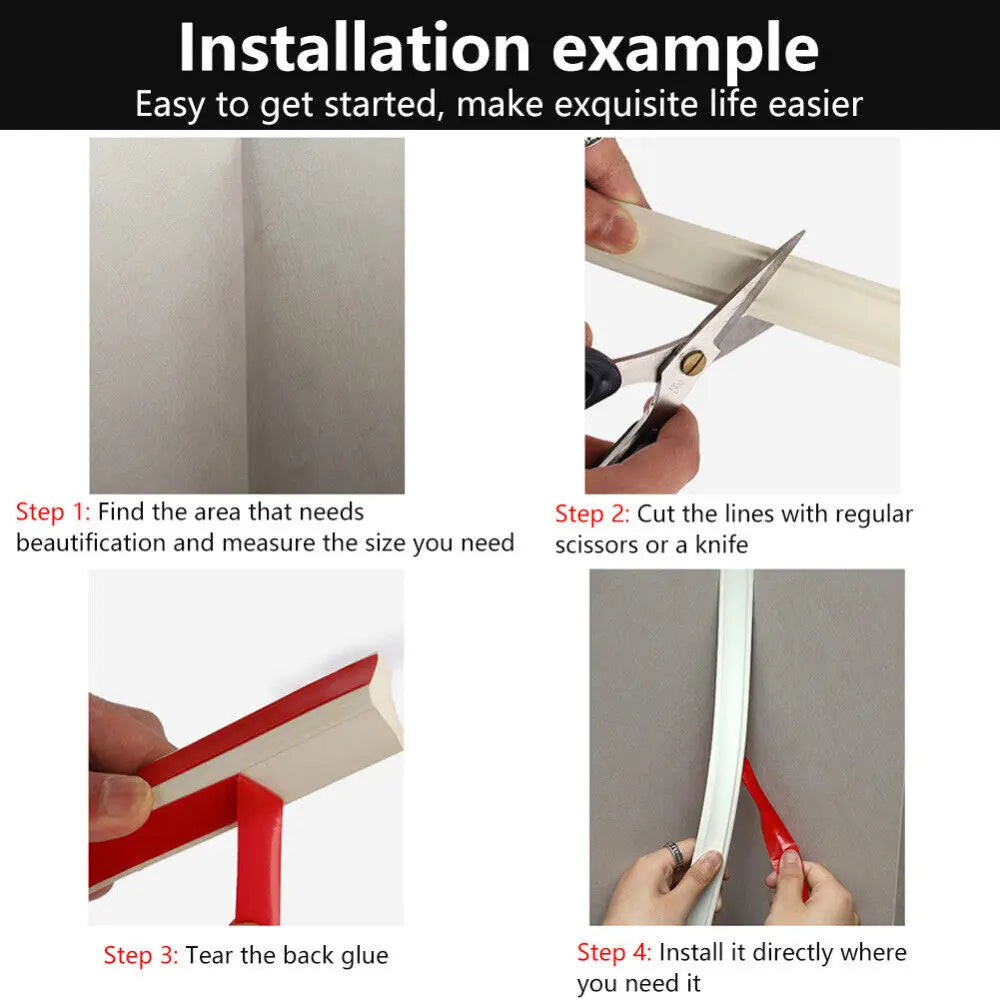 Installation example
Easy to get started, make exquisite life easier

Step 1: Find the area that needs beautification and measure the size you need

Step 2: Cut the lines with regular scissors or a knife

Step 3: Tear the back glue

Step 4: Install it directly where you need it