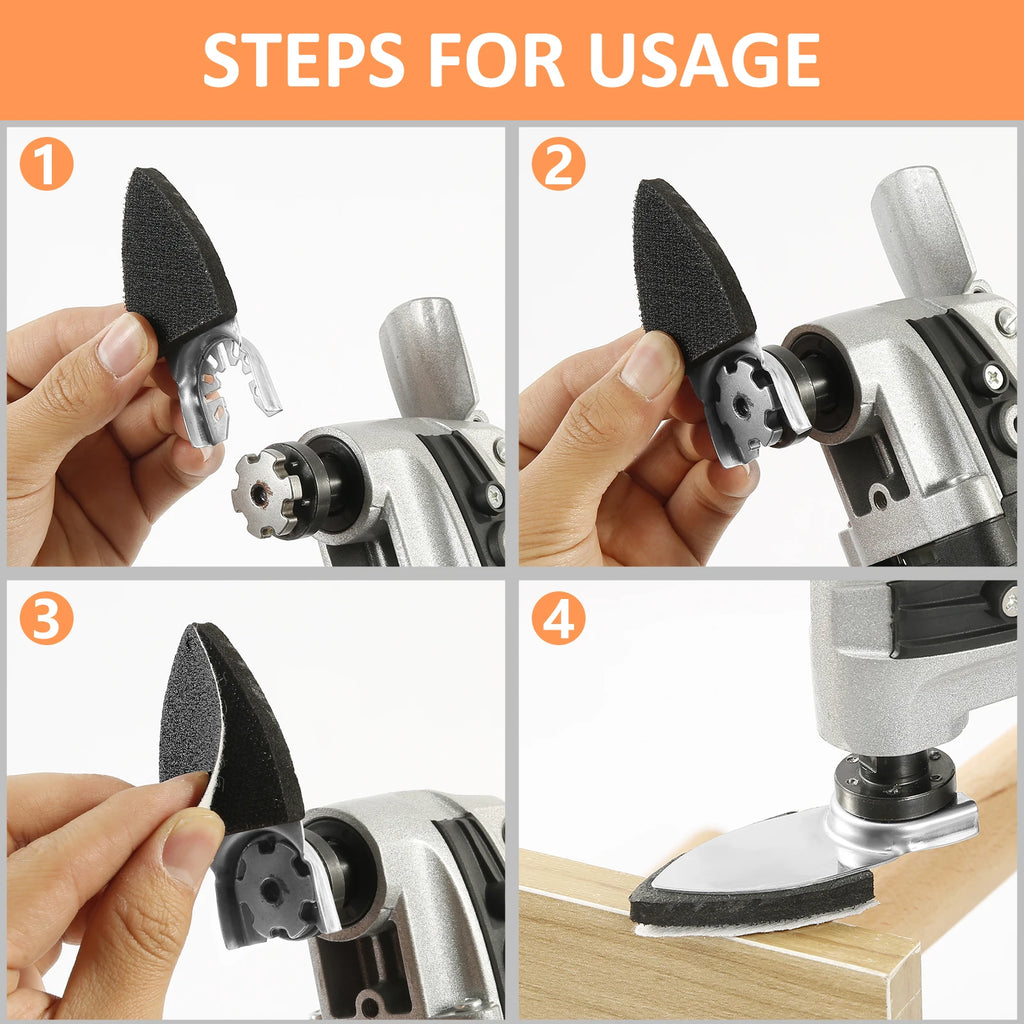 STEPS FOR USAGE

1

2

3

4