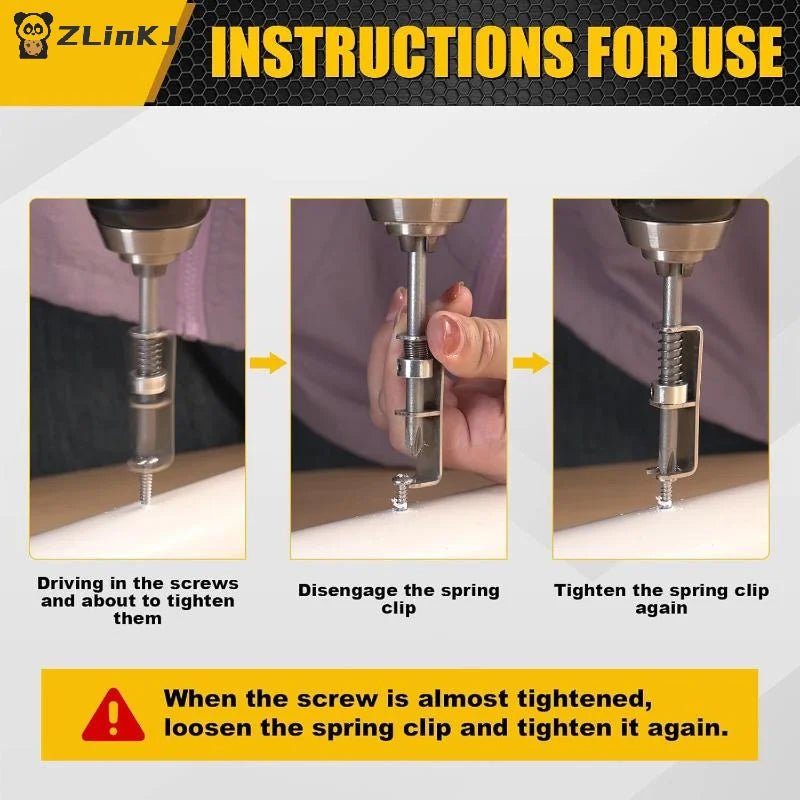 ZLinKJ

INSTRUCTIONS FOR USE

Driving in the screws and about to tighten them

Disengage the spring clip

Tighten the spring clip again

When the screw is almost tightened, loosen the spring clip and tighten it again.