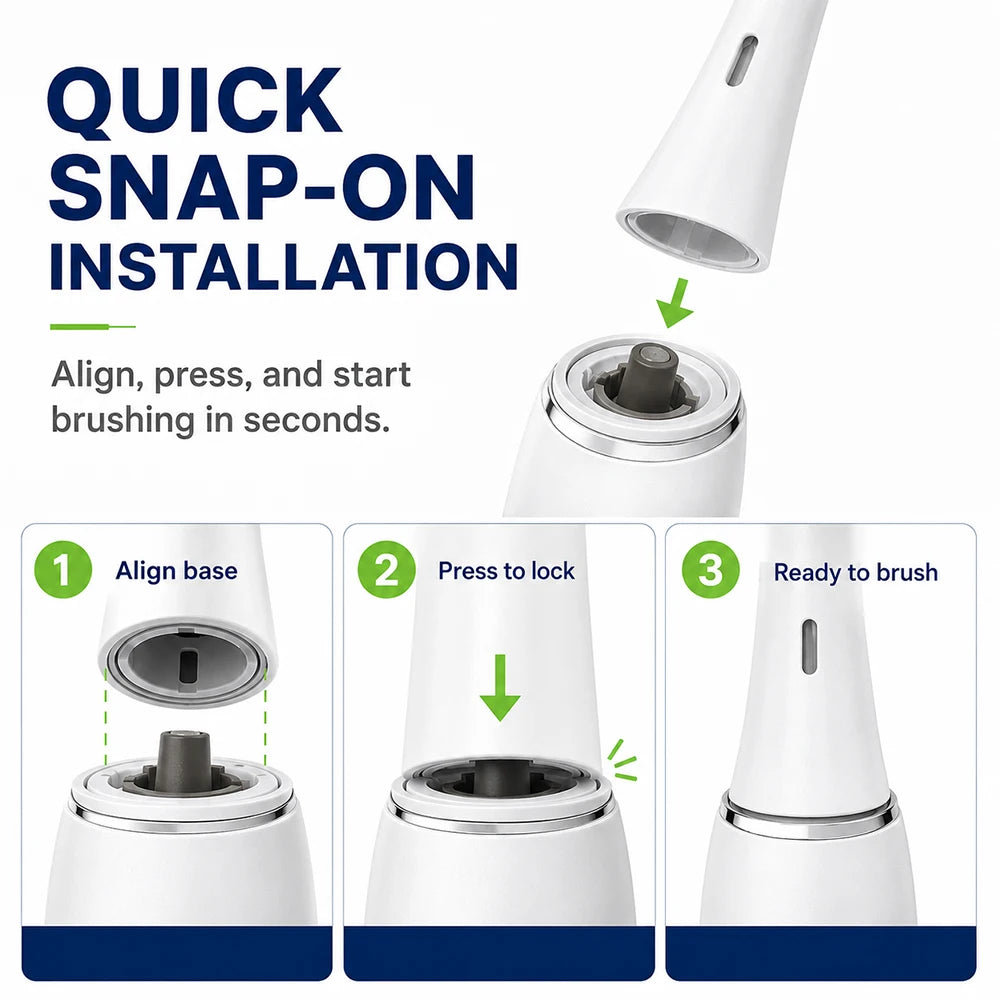 QUICK SNAP-ON INSTALLATION

Align, press, and start brushing in seconds.

1 Align base

2 Press to lock

3 Ready to brush