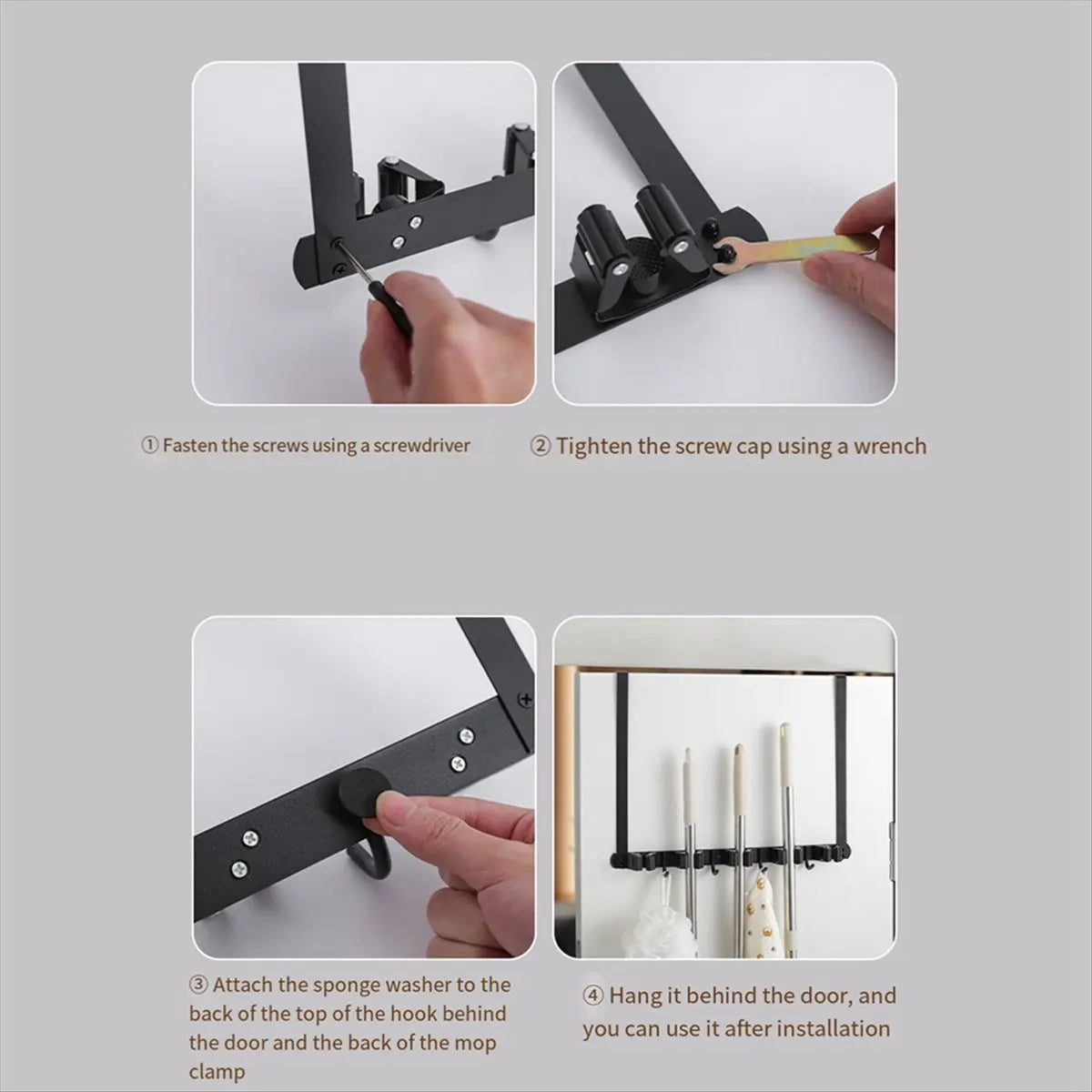 ① Fasten the screws using a screwdriver

② Tighten the screw cap using a wrench

③ Attach the sponge washer to the back of the top of the hook behind the door and the back of the mop clamp

④ Hang it behind the door, and you can use it after installation