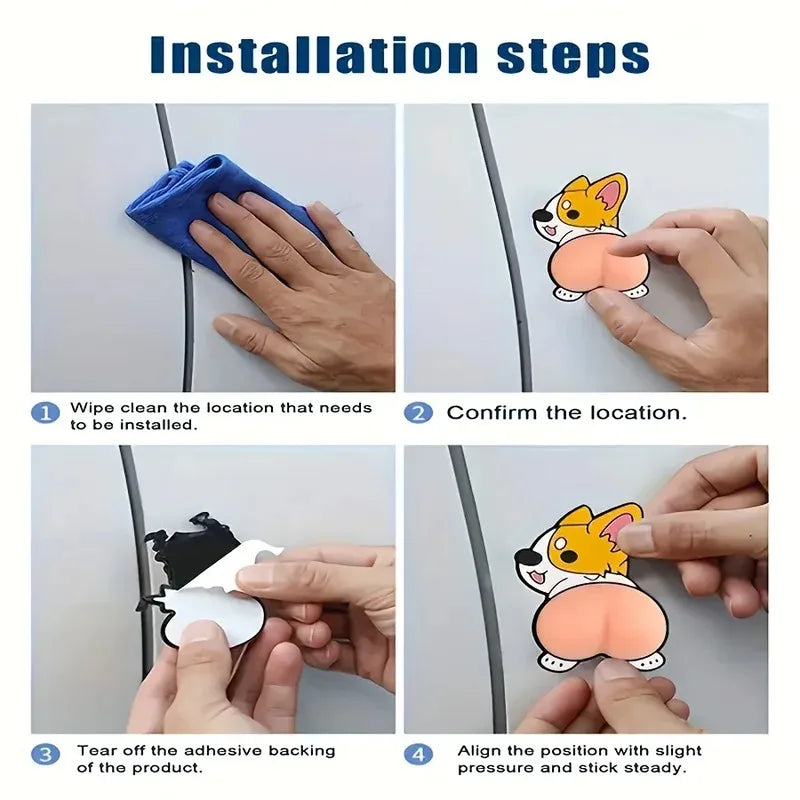 Installation steps

1 Wipe clean the location that needs to be installed.

2 Confirm the location.

3 Tear off the adhesive backing of the product.

4 Align the position with slight pressure and stick steady.