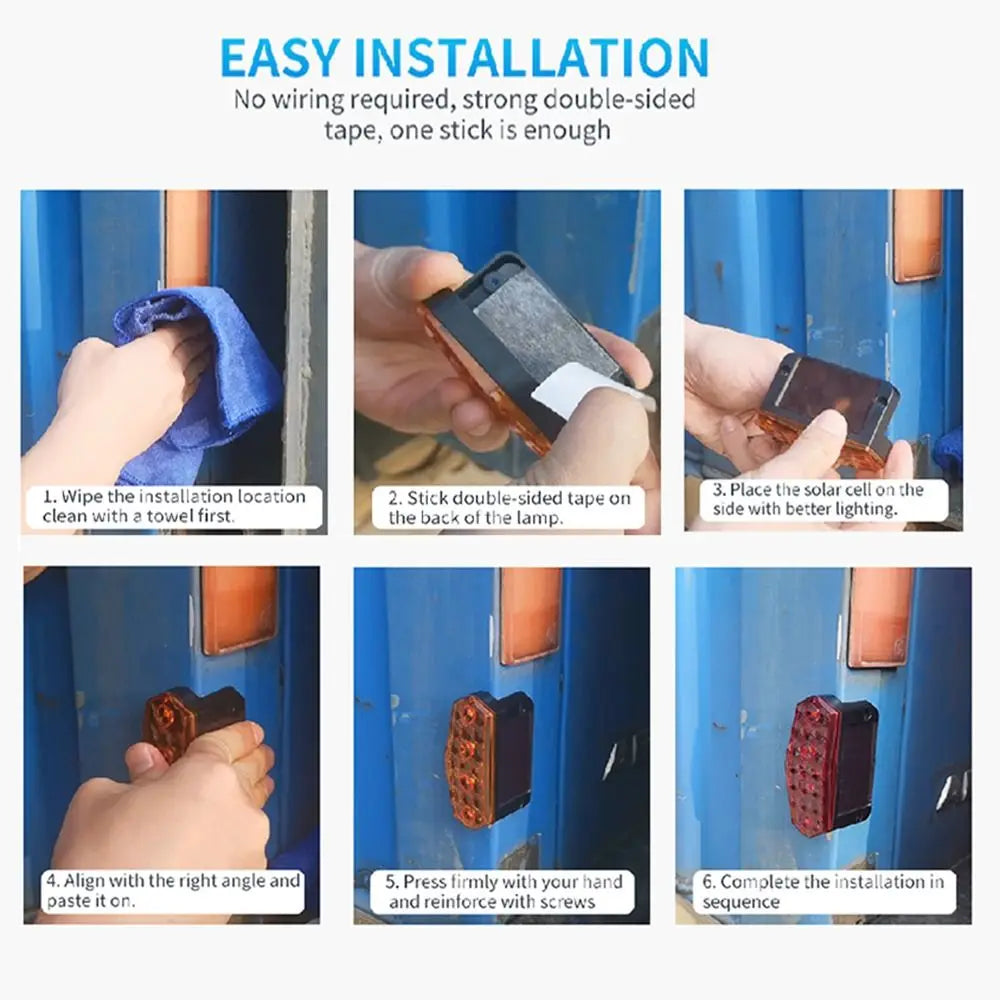 EASY INSTALLATION
No wiring required, strong double-sided tape, one stick is enough

1. Wipe the installation location clean with a towel first.

2. Stick double-sided tape on the back of the lamp.

3. Place the solar cell on the side with better lighting.

4. Align with the right angle and paste it on.

5. Press firmly with your hand and reinforce with screws

6. Complete the installation in sequence