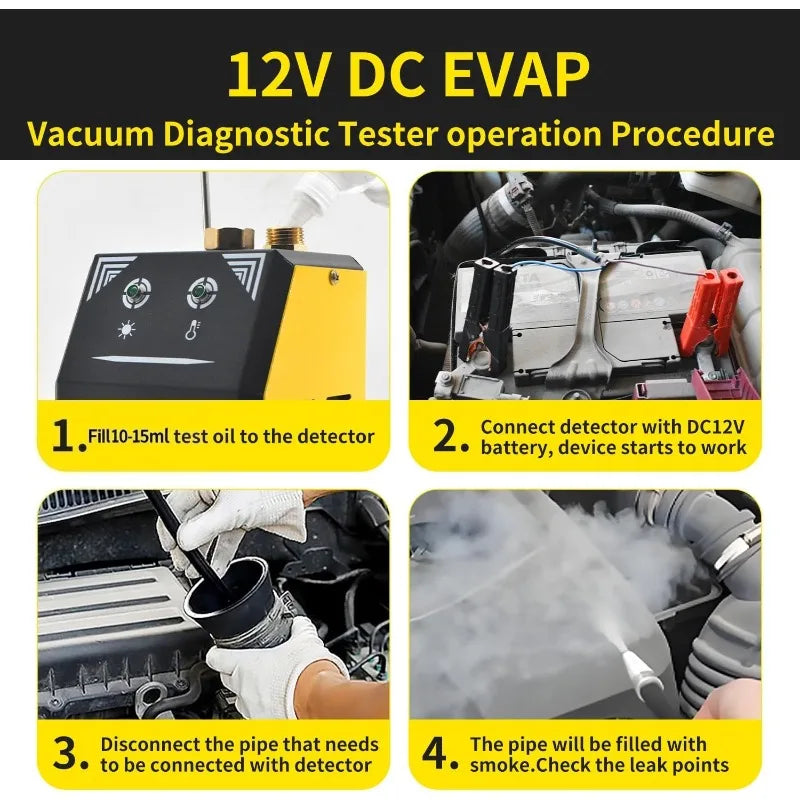 12V DC EVAP
Vacuum Diagnostic Tester operation Procedure

1. Fill10-15ml test oil to the detector

2. Connect detector with DC12V battery, device starts to work

3. Disconnect the pipe that needs to be connected with detector

4. The pipe will be filled with smoke.Check the leak points