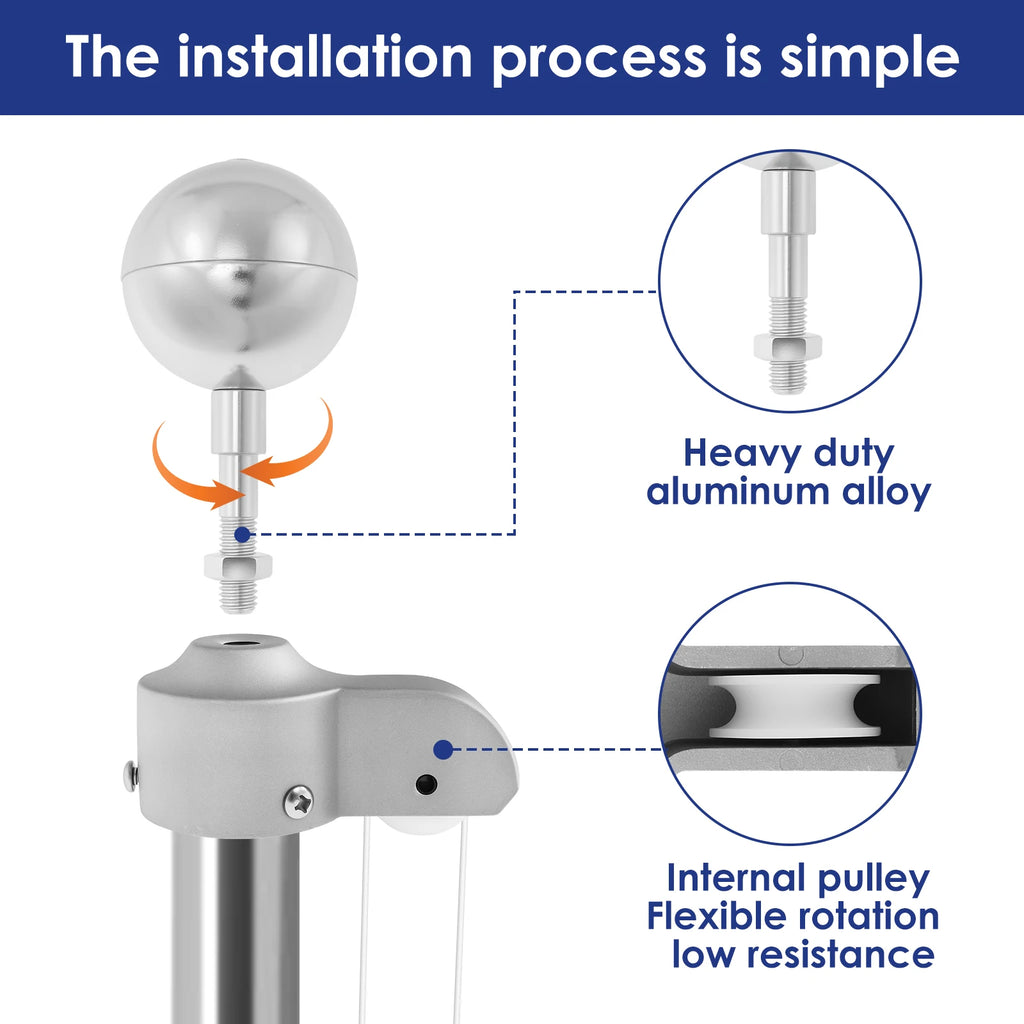 The installation process is simple

Heavy duty
aluminum alloy

Internal pulley
Flexible rotation
low resistance