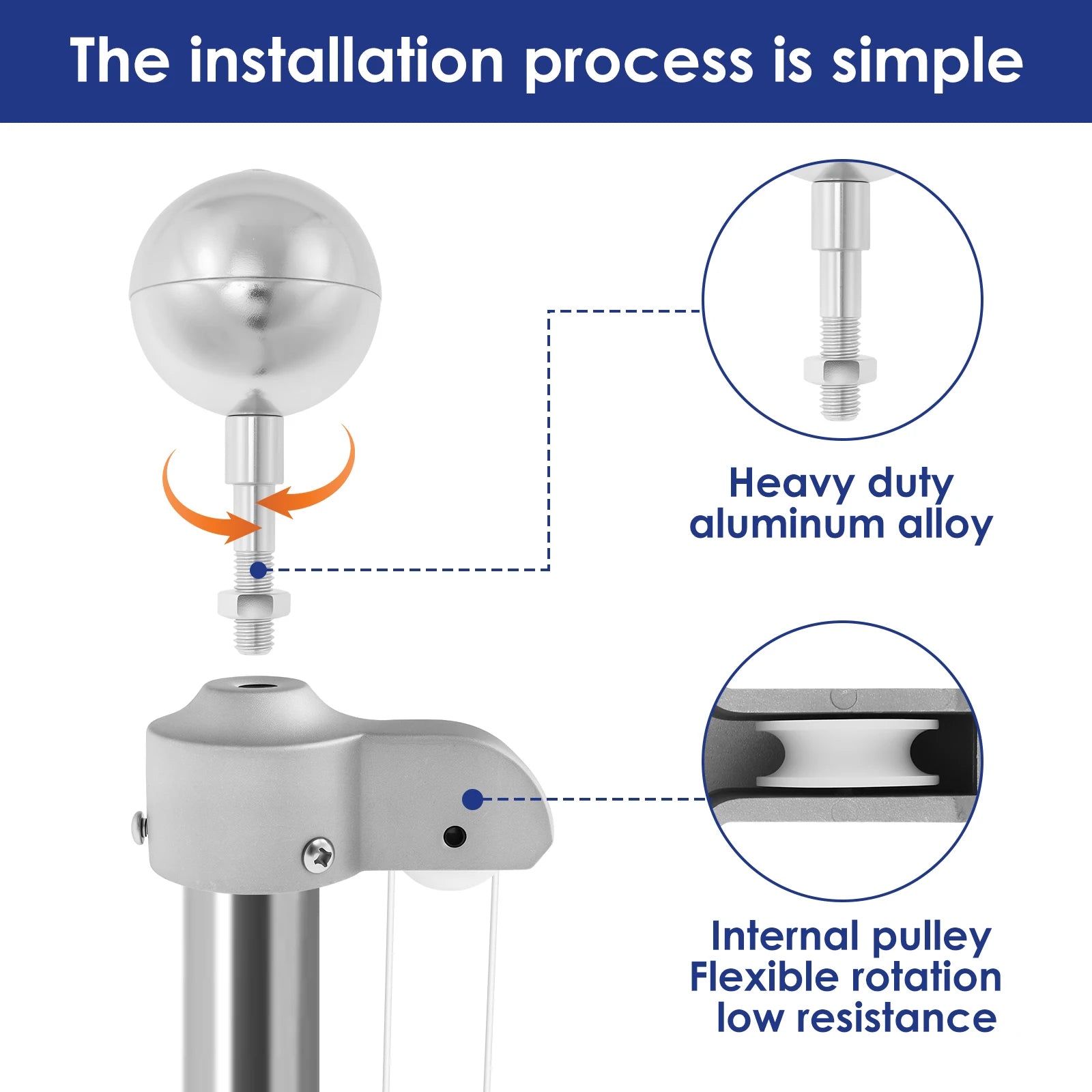 The installation process is simple

Heavy duty
aluminum alloy

Internal pulley
Flexible rotation
low resistance