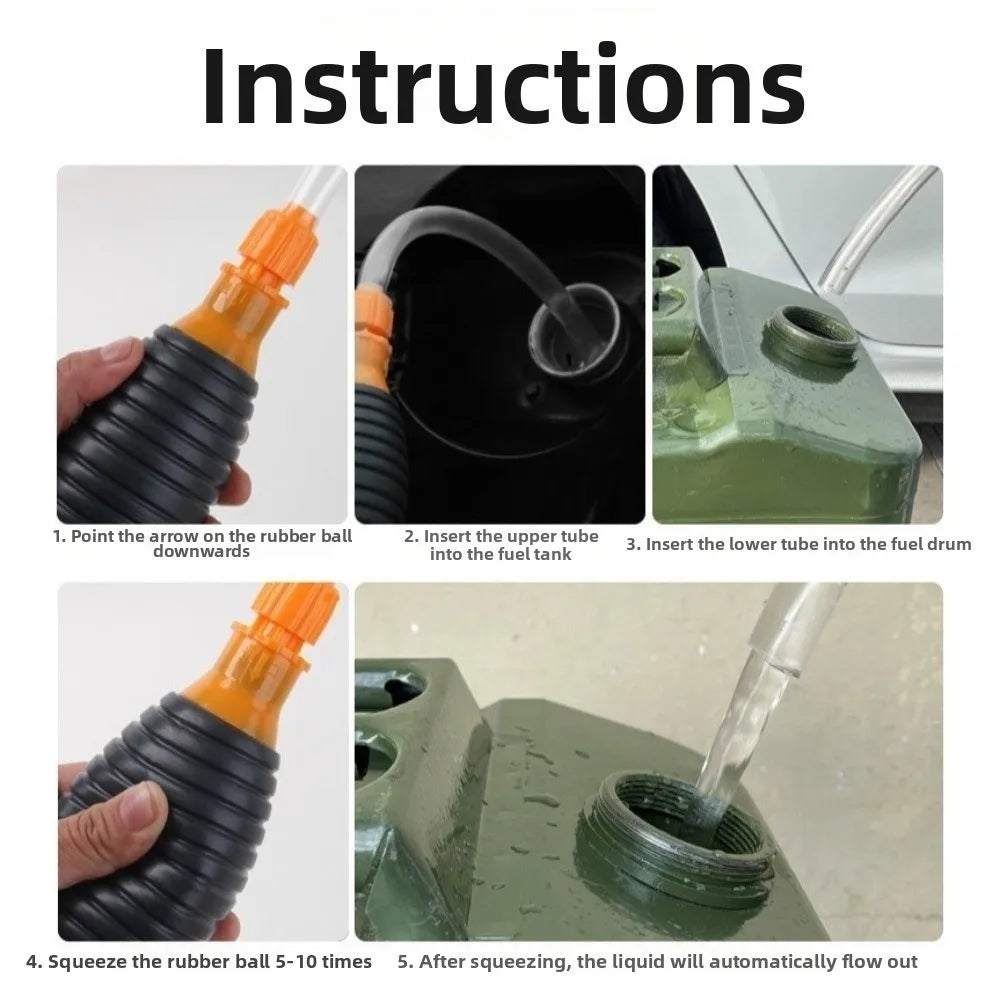 Instructions

1. Point the arrow on the rubber ball downwards

2. Insert the upper tube into the fuel tank

3. Insert the lower tube into the fuel drum

4. Squeeze the rubber ball 5-10 times

5. After squeezing, the liquid will automatically flow out