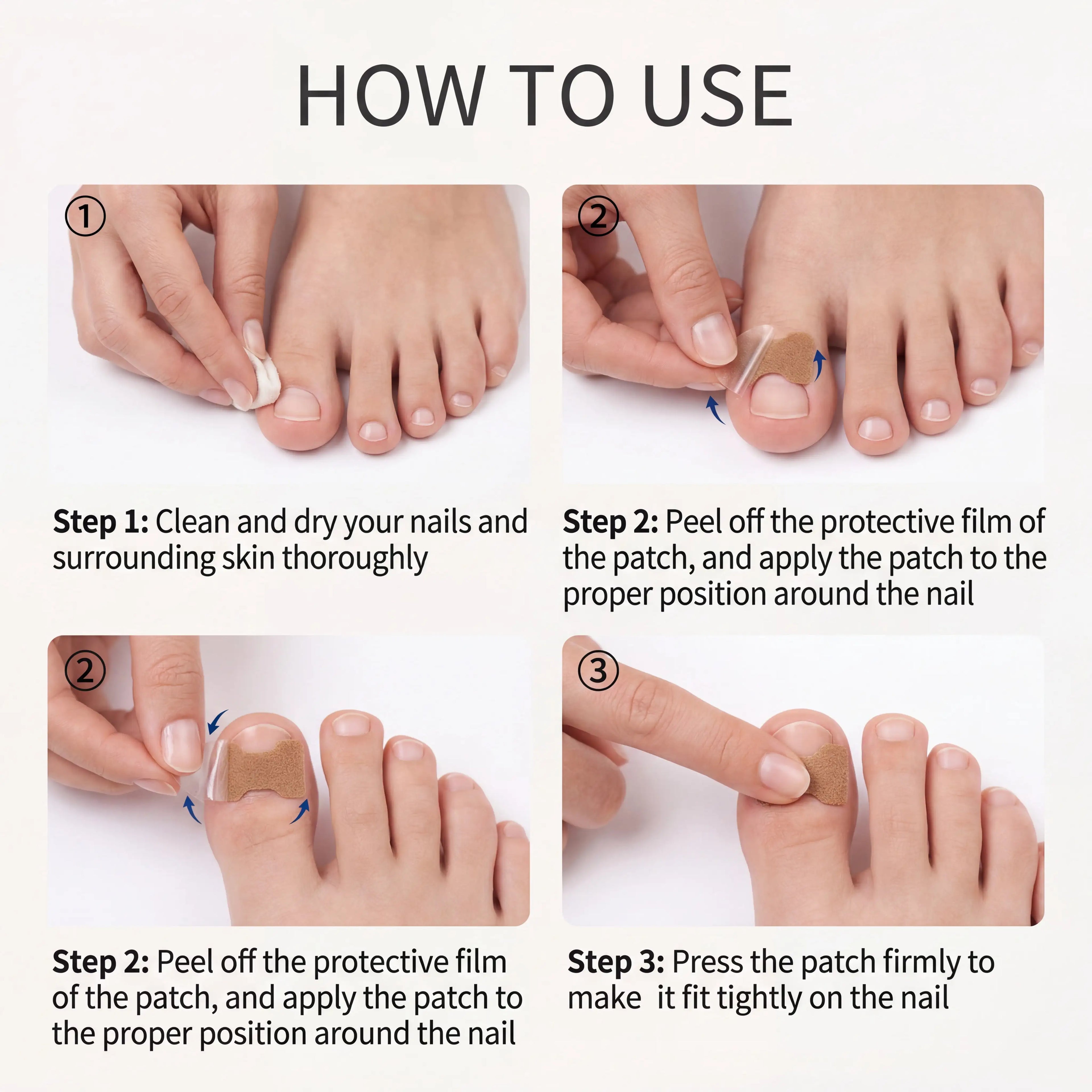 HOW TO USE

①

Step 1: Clean and dry your nails and surrounding skin thoroughly

②

Step 2: Peel off the protective film of the patch, and apply the patch to the proper position around the nail

②

Step 2: Peel off the protective film of the patch, and apply the patch to the proper position around the nail

③

Step 3: Press the patch firmly to make  it fit tightly on the nail