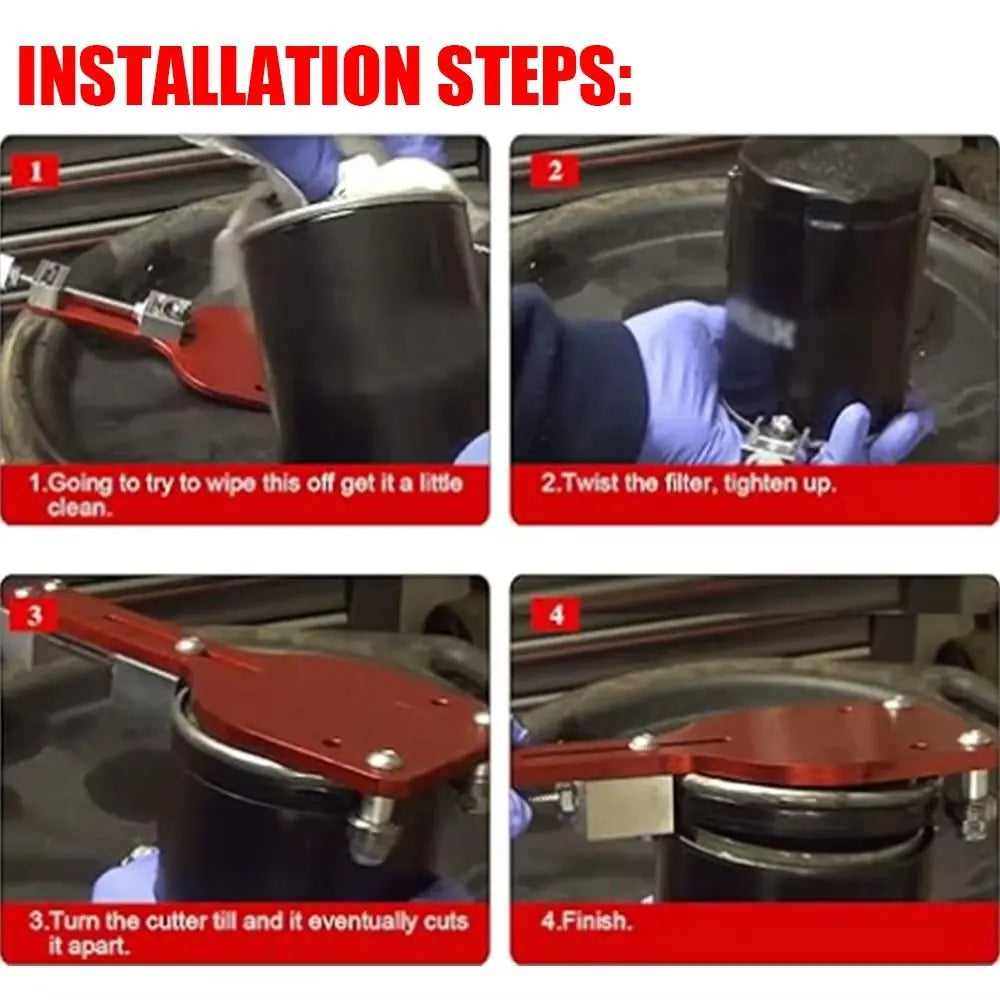 INSTALLATION STEPS:

1

1.Going to try to wipe this off get it a little clean.

2

2.Twist the filter, tighten up.

3

3.Turn the cutter till and it eventually cuts it apart.

4

4.Finish.