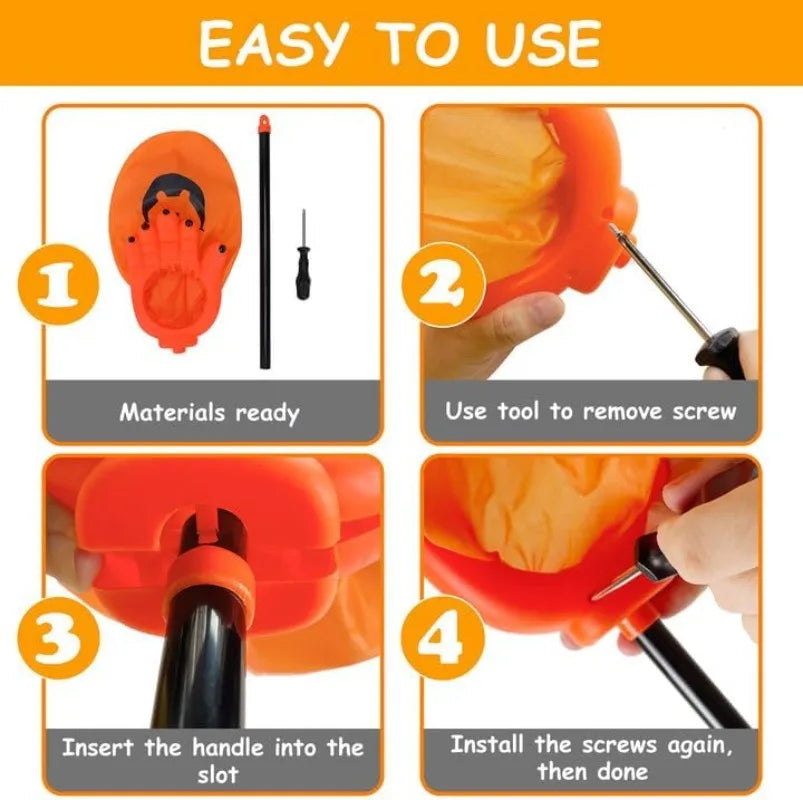 EASY TO USE

1

Materials ready

2

Use tool to remove screw

3

Insert the handle into the slot

4

Install the screws again, then done