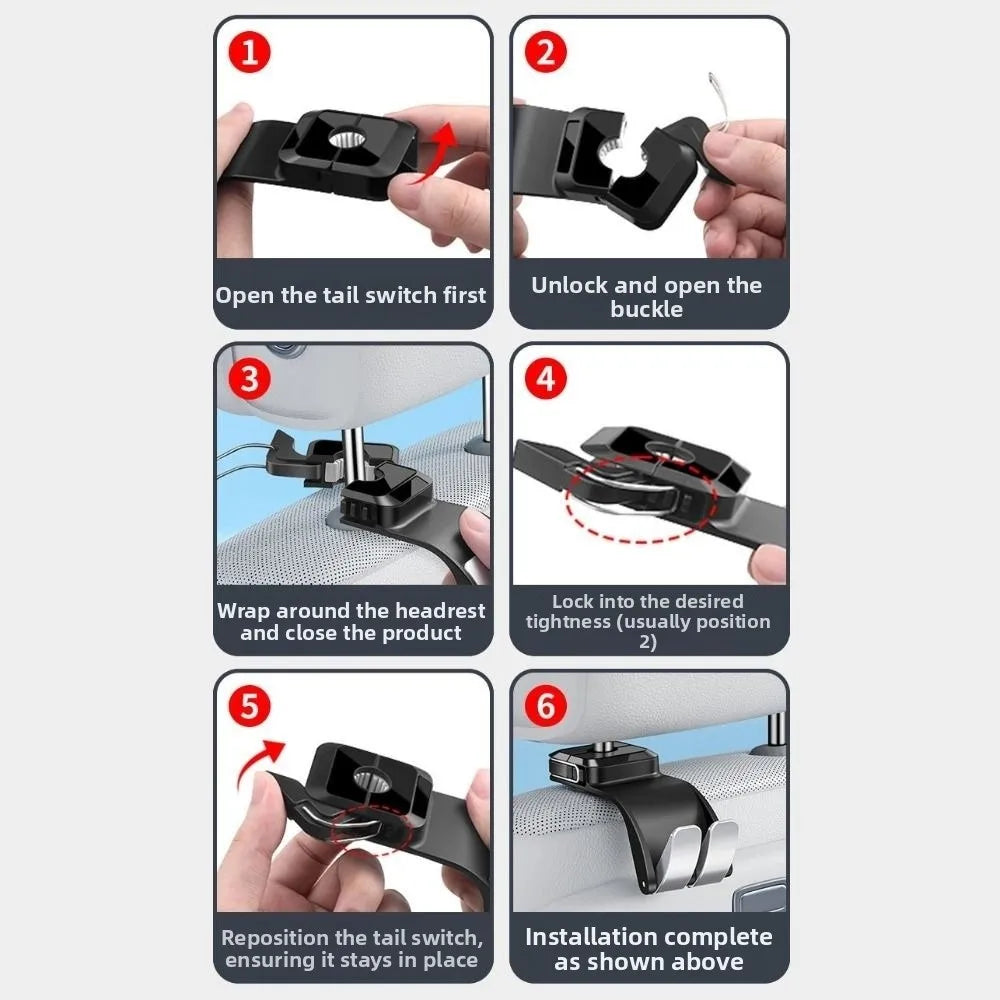 1

Open the tail switch first

2

Unlock and open the buckle

3

Wrap around the headrest and close the product

4

Lock into the desired tightness (usually position 2)

5

Reposition the tail switch, ensuring it stays in place

6

Installation complete as shown above