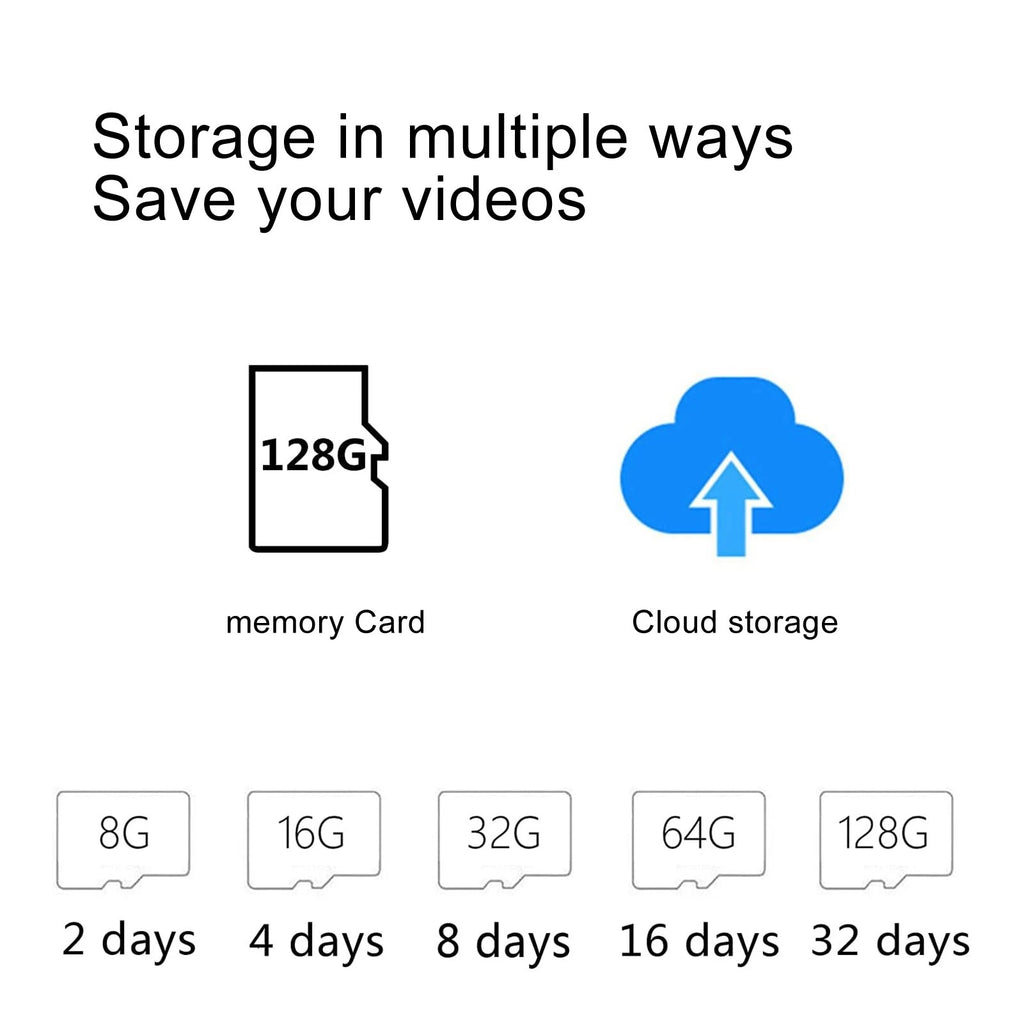 Storage in multiple ways
Save your videos

128G

memory Card

Cloud storage

8G
2 days

16G
4 days

32G
8 days

64G
16 days

128G
32 days