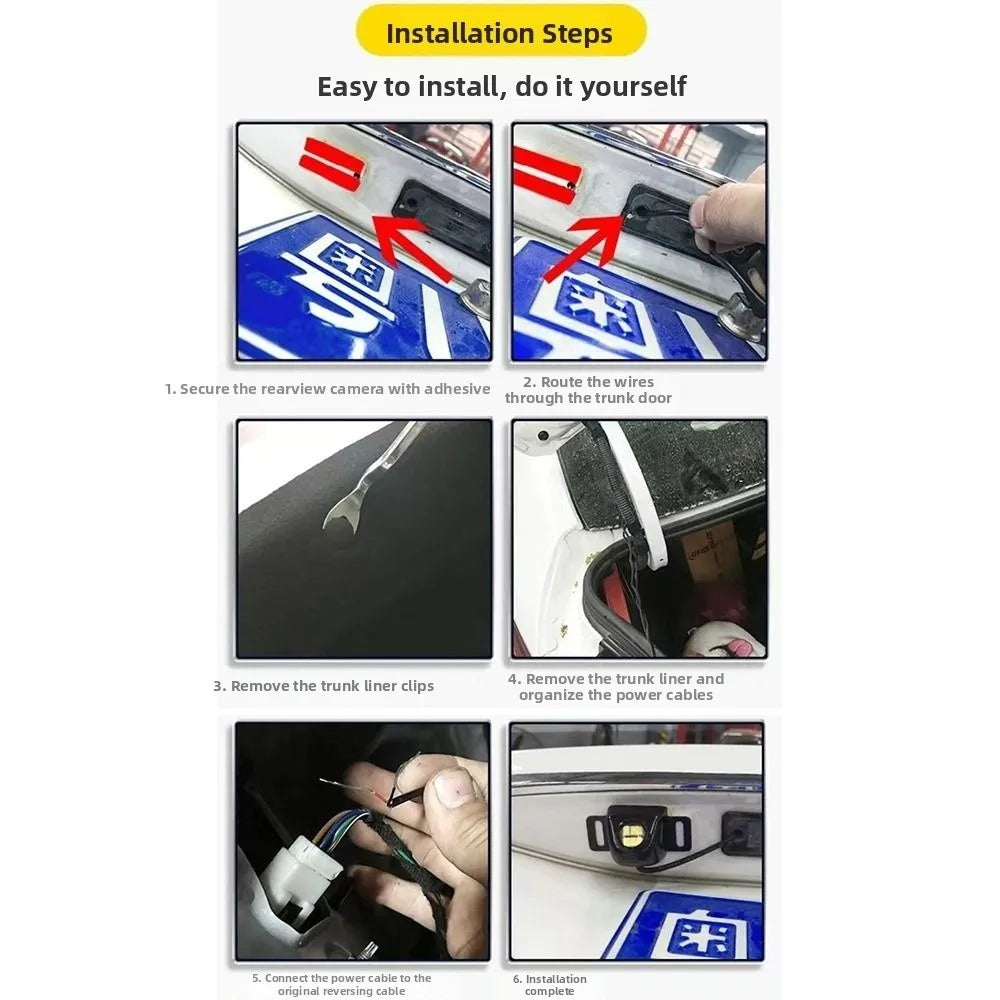 Installation Steps

Easy to install, do it yourself

1. Secure the rearview camera with adhesive

2. Route the wires through the trunk door

3. Remove the trunk liner clips

4. Remove the trunk liner and organize the power cables

5. Connect the power cable to the original reversing cable

6. Installation complete