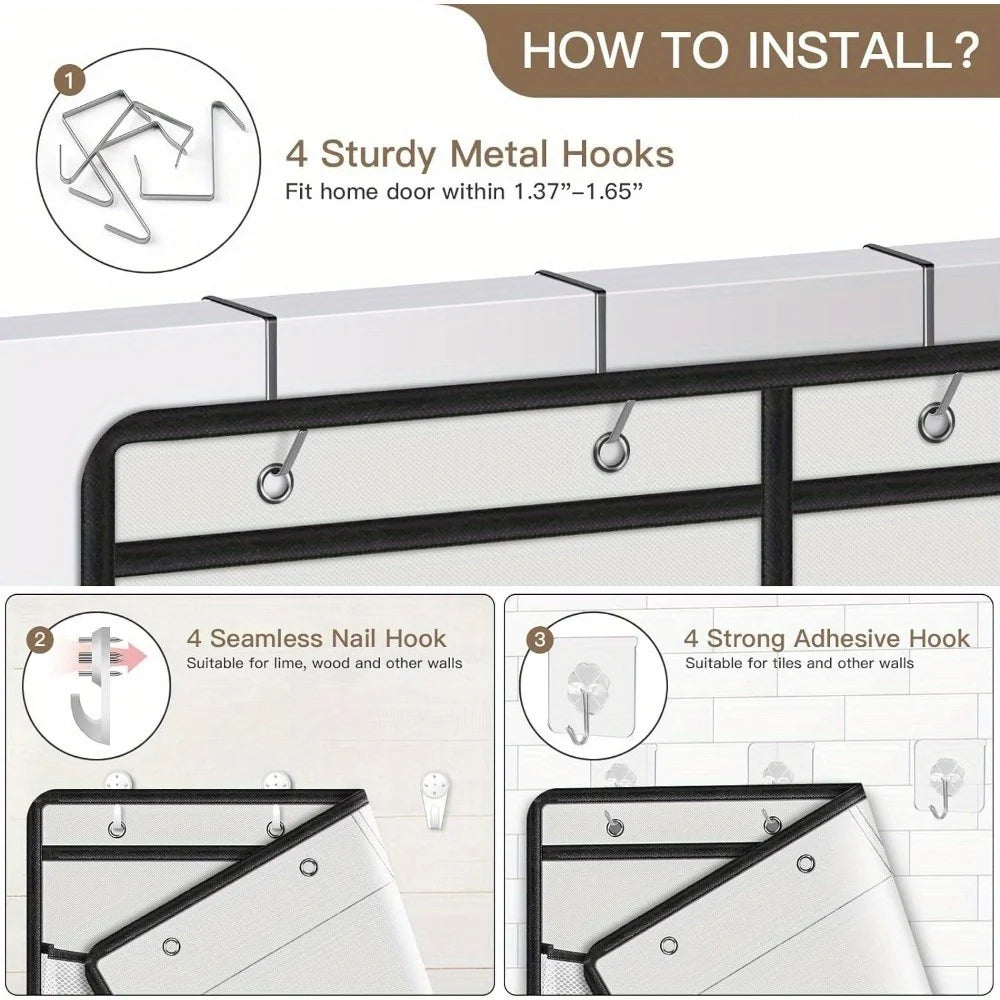 HOW TO INSTALL?

1

4 Sturdy Metal Hooks

Fit home door within 1.37"-1.65"

2

4 Seamless Nail Hook

Suitable for lime, wood and other walls

3

4 Strong Adhesive Hook

Suitable for tiles and other walls