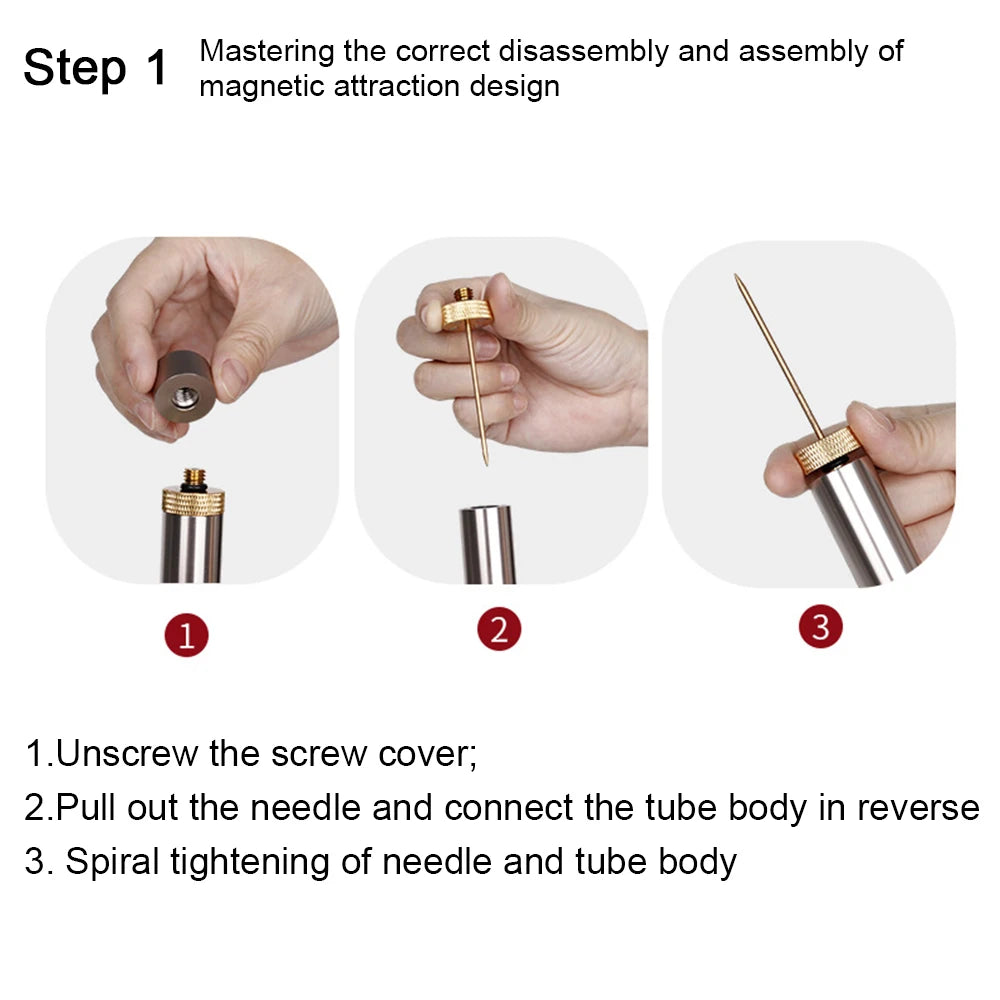 Step 1 Mastering the correct disassembly and assembly of magnetic attraction design

1

2

3

1.Unscrew the screw cover;

2.Pull out the needle and connect the tube body in reverse

3. Spiral tightening of needle and tube body