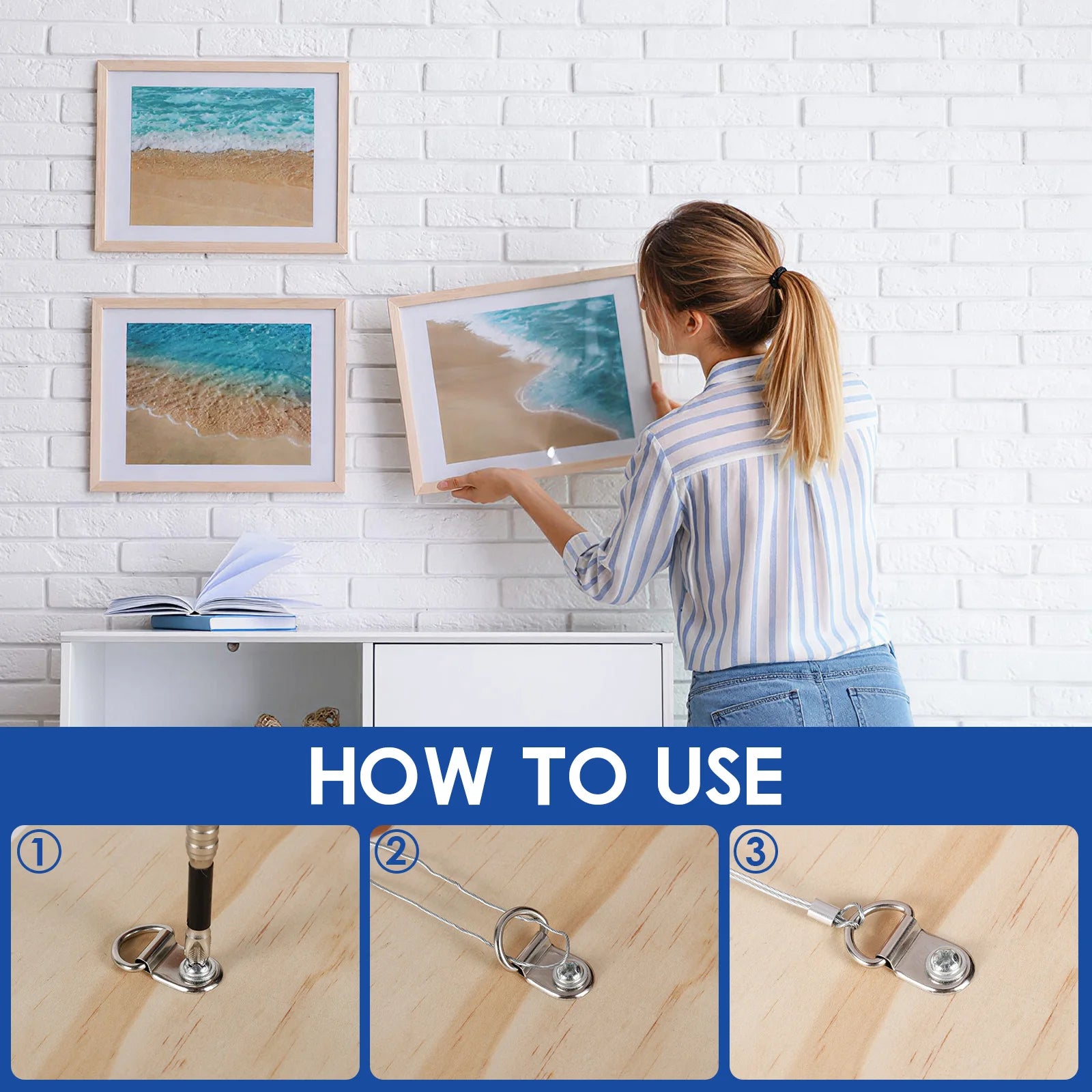 HOW TO USE

①

②

③