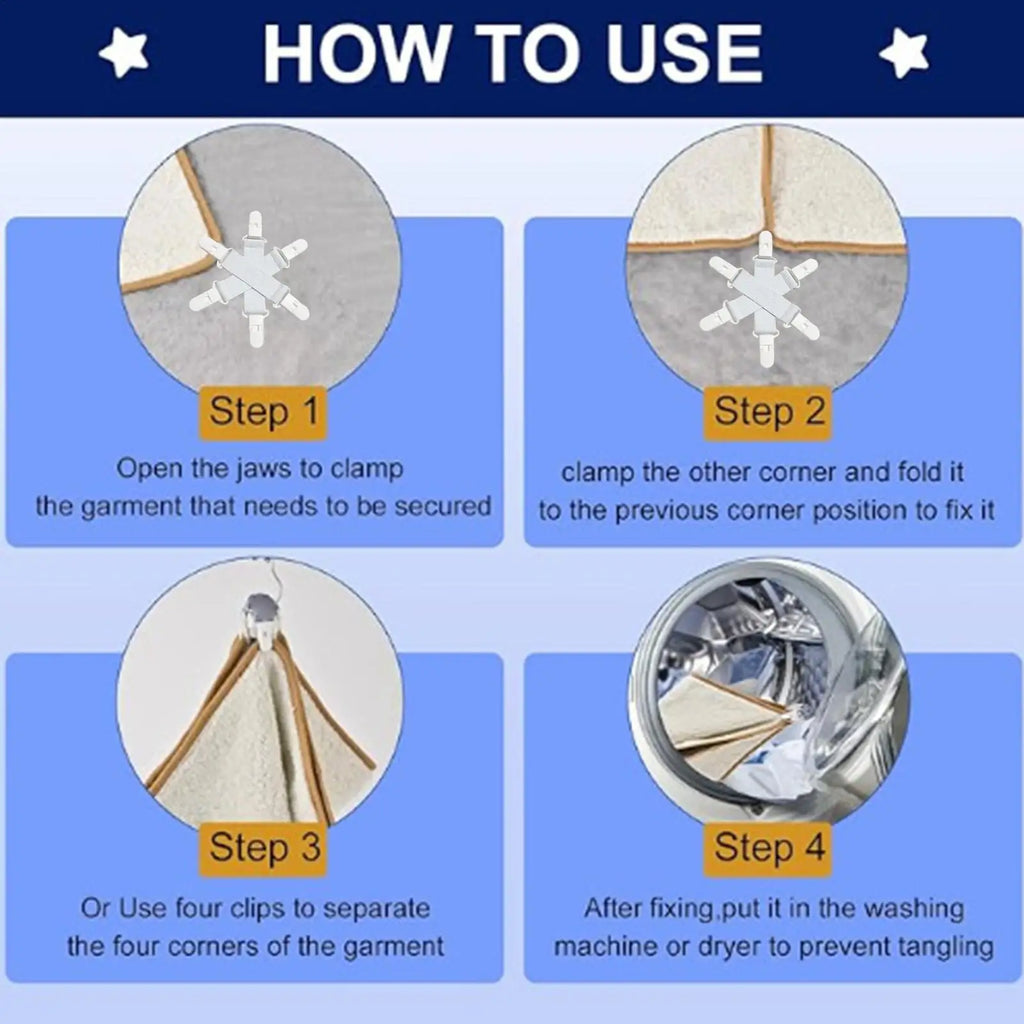 HOW TO USE

Step 1

Open the jaws to clamp the garment that needs to be secured

Step 2

clamp the other corner and fold it to the previous corner position to fix it

Step 3

Or Use four clips to separate the four corners of the garment

Step 4

After fixing,put it in the washing machine or dryer to prevent tangling