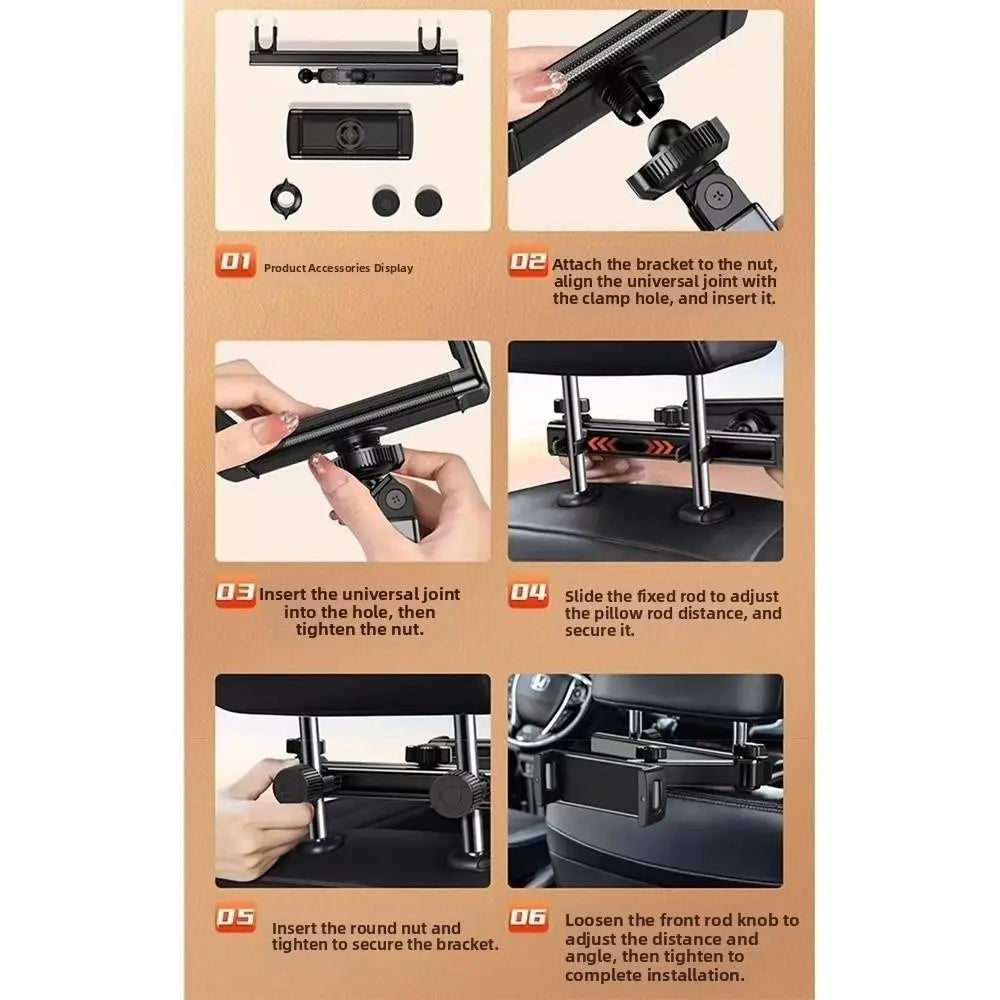 01 Product Accessories Display

02 Attach the bracket to the nut, align the universal joint with the clamp hole, and insert it.

03 Insert the universal joint into the hole, then tighten the nut.

04 Slide the fixed rod to adjust the pillow rod distance, and secure it.

05 Insert the round nut and tighten to secure the bracket.

06 Loosen the front rod knob to adjust the distance and angle, then tighten to complete installation.