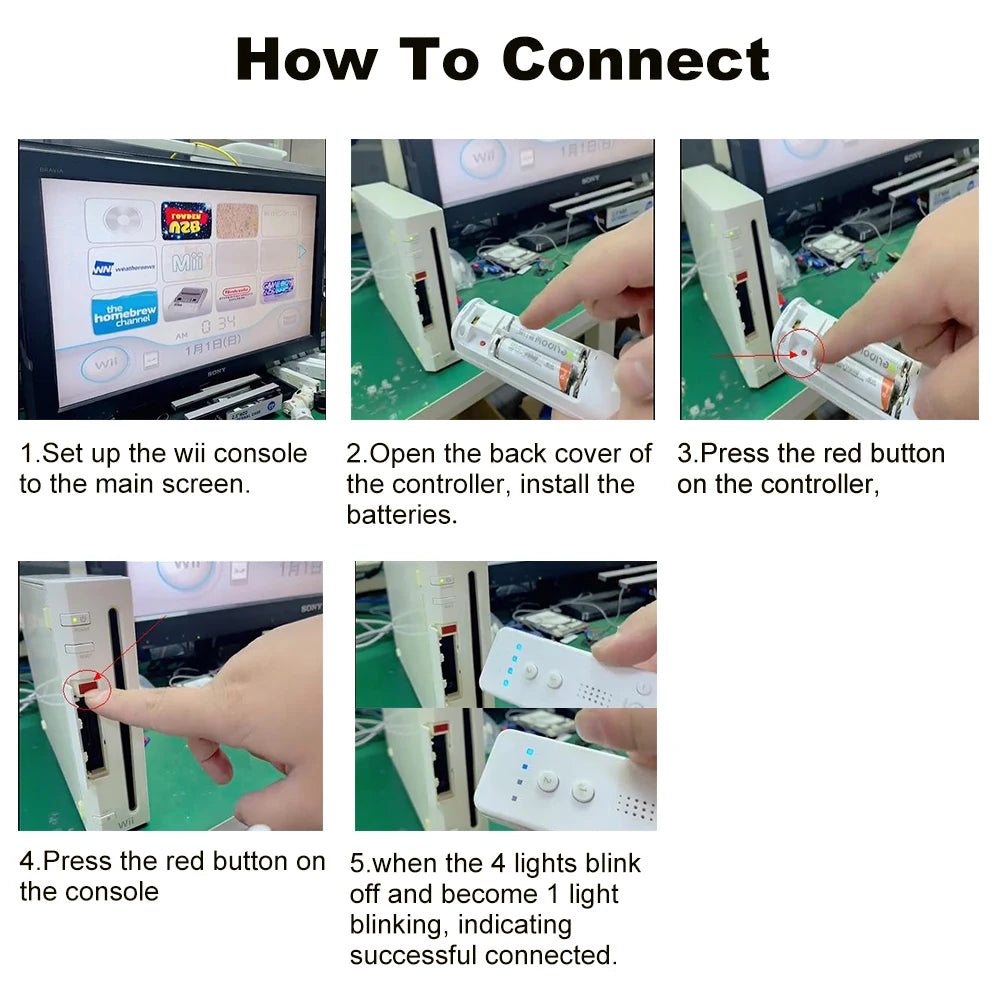 How To Connect

1.Set up the wii console to the main screen.

2.Open the back cover of the controller, install the batteries.

3.Press the red button on the controller,

4.Press the red button on the console

5.when the 4 lights blink off and become 1 light blinking, indicating successful connected.