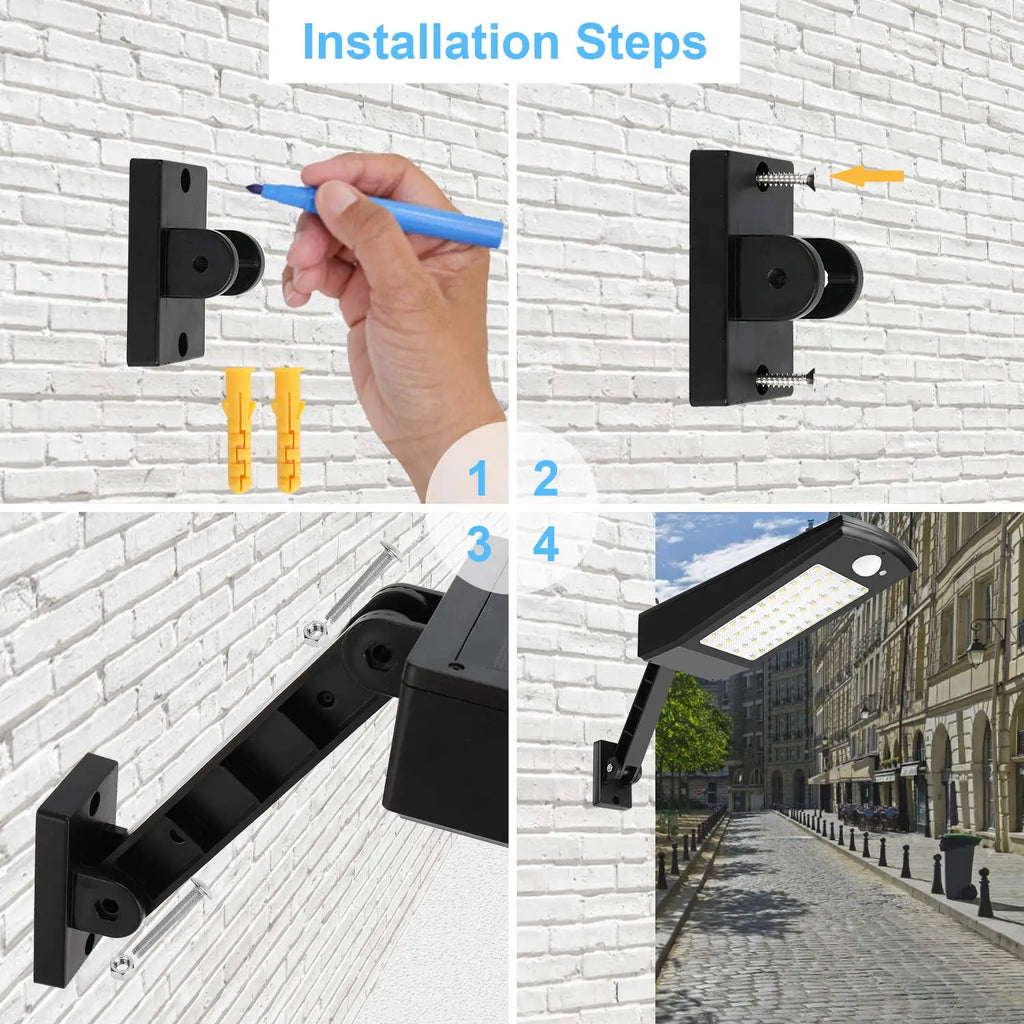 Installation Steps

1

2

3

4