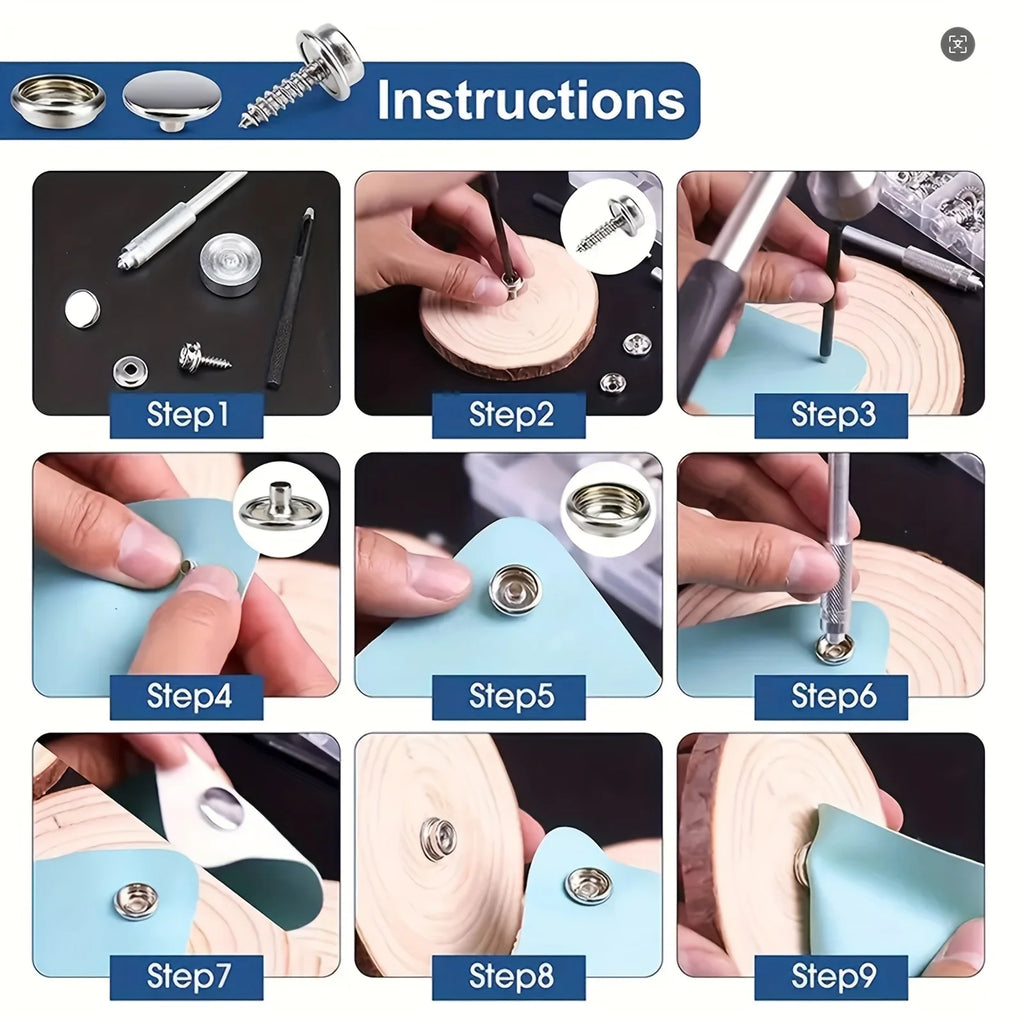 Instructions

Step1

Step2

Step3

Step4

Step5

Step6

Step7

Step8

Step9