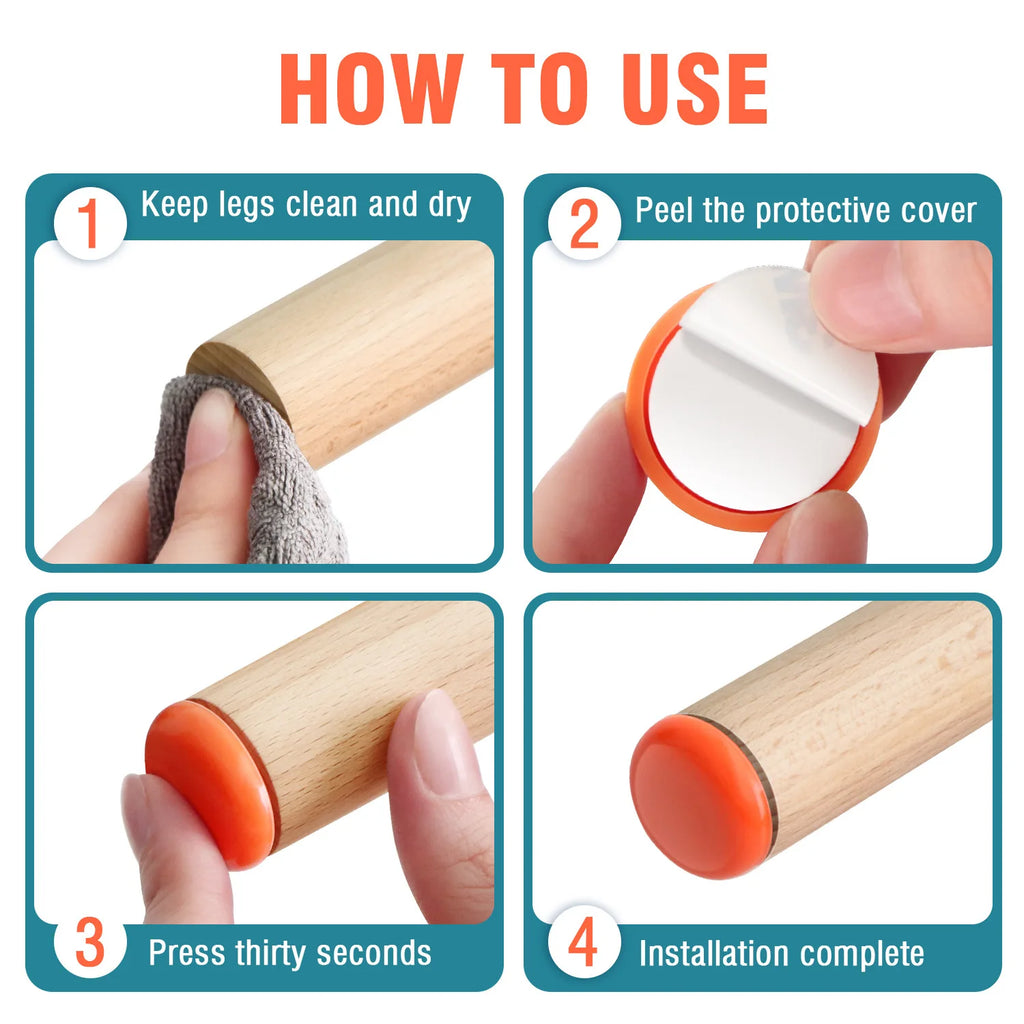 HOW TO USE

1 Keep legs clean and dry

2 Peel the protective cover

3 Press thirty seconds

4 Installation complete