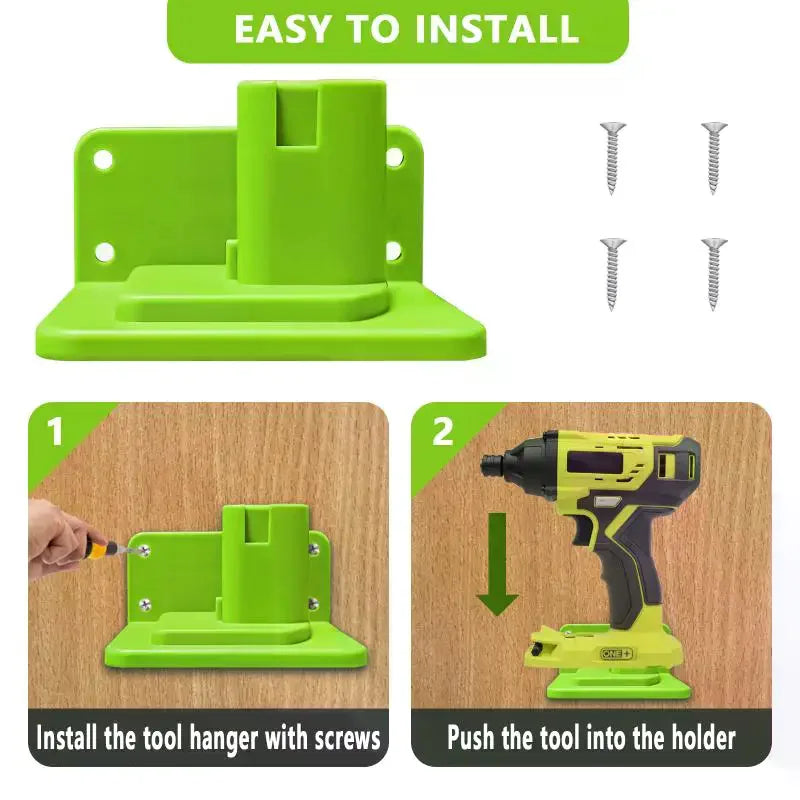 EASY TO INSTALL

1

Install the tool hanger with screws

2

ONE+

Push the tool into the holder