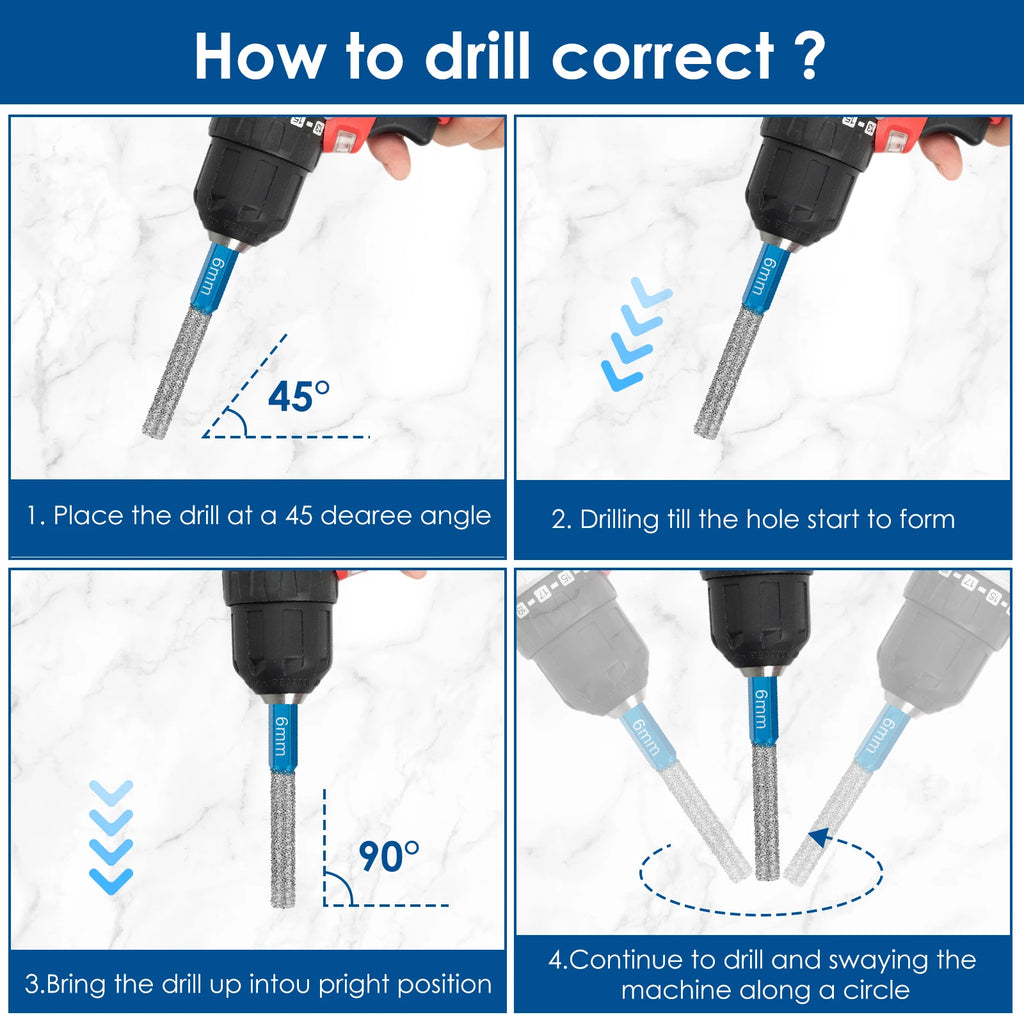 How to drill correct ?

6mm

45°

1. Place the drill at a 45 dearee angle

6mm

2. Drilling till the hole start to form

6mm

90°

3.Bring the drill up intou pright position

6mm

6mm

6mm

4.Continue to drill and swaying the machine along a circle