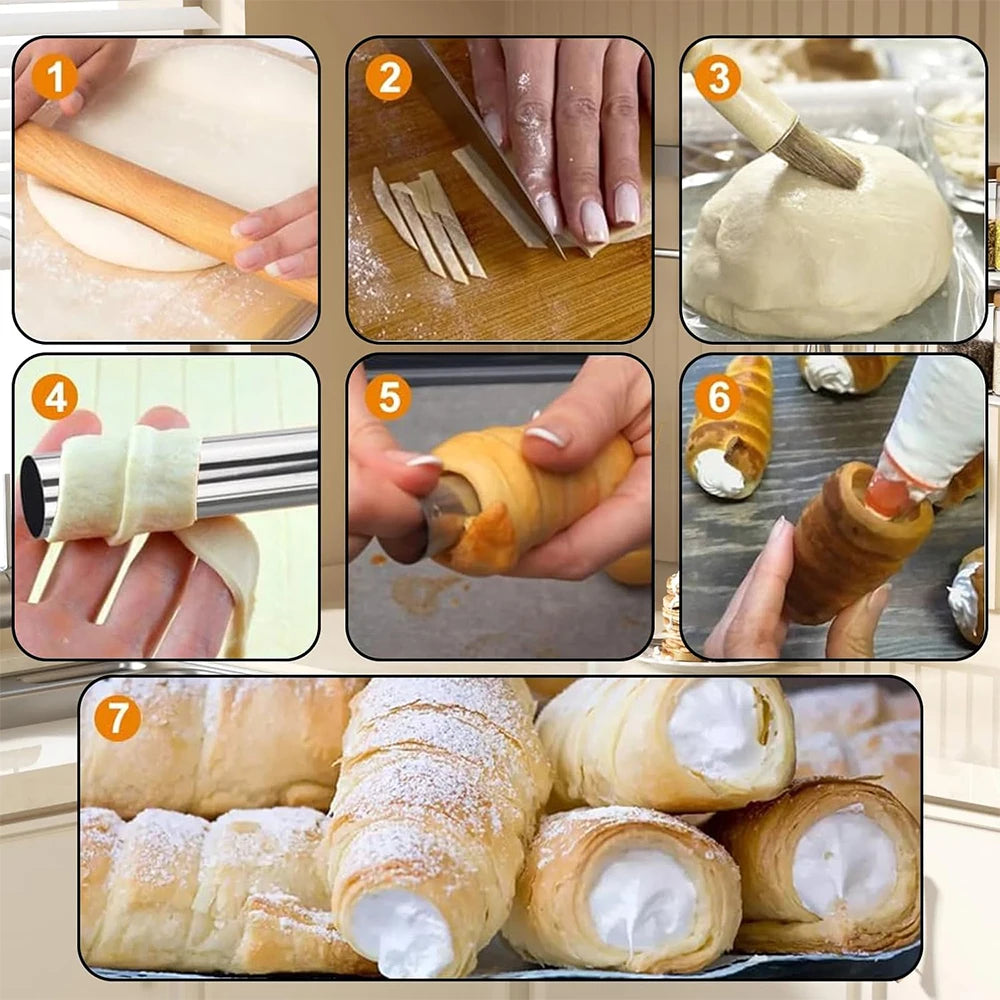 1
2
3
4
5
6
7