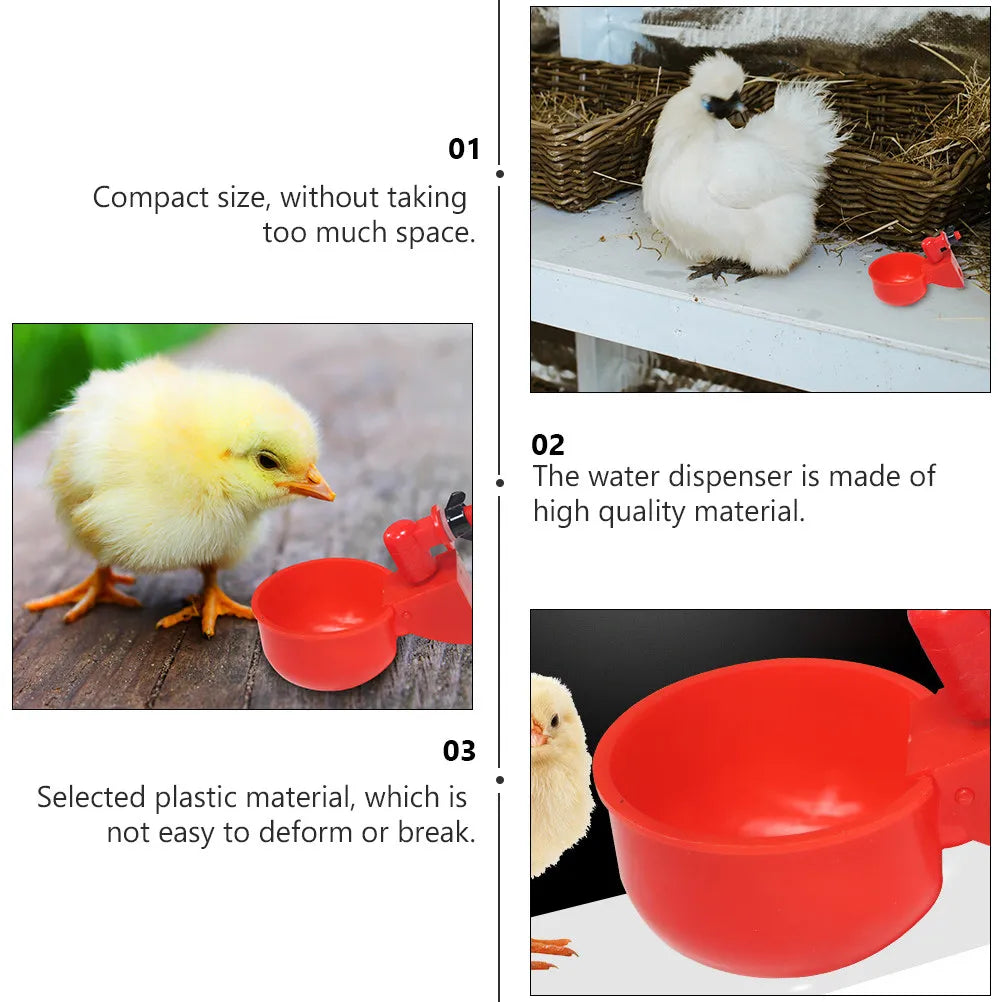 01
Compact size, without taking too much space.

02
The water dispenser is made of high quality material.

03
Selected plastic material, which is not easy to deform or break.