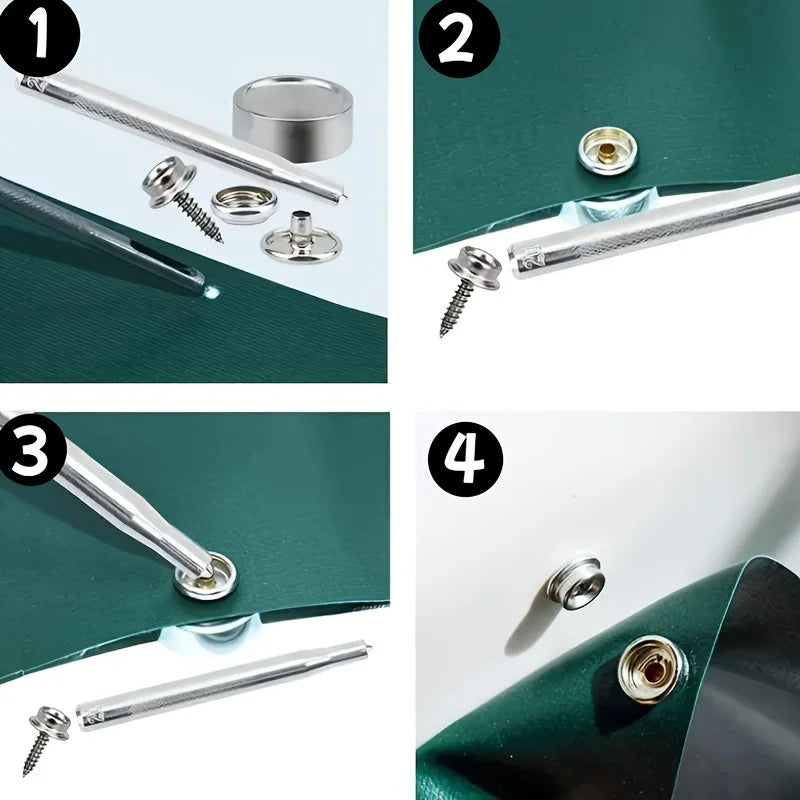 1

2

3

4