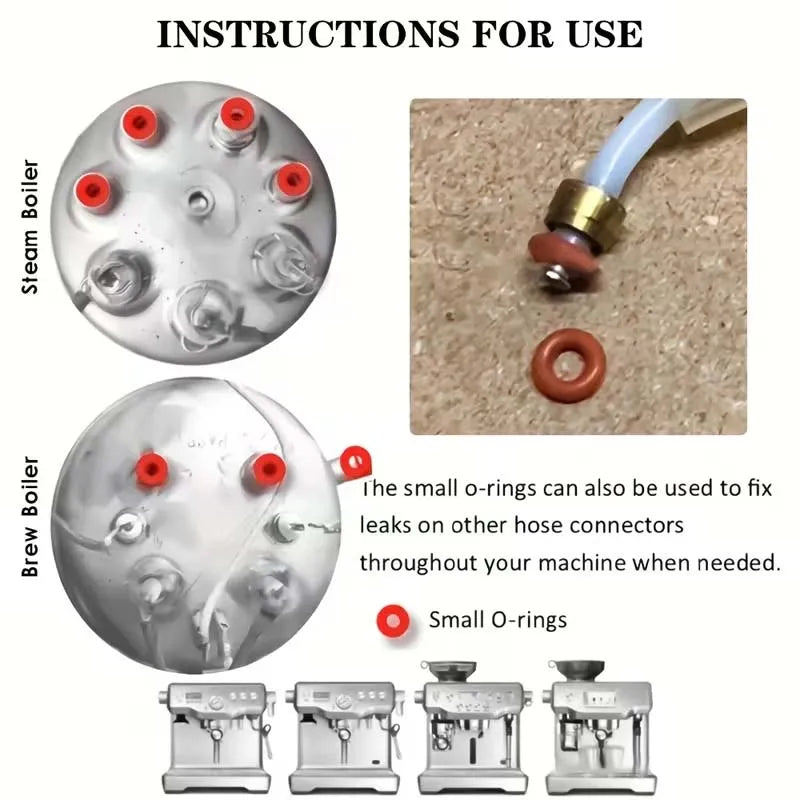 INSTRUCTIONS FOR USE

Steam Boiler

Brew Boiler

The small o-rings can also be used to fix leaks on other hose connectors throughout your machine when needed.

Small O-rings