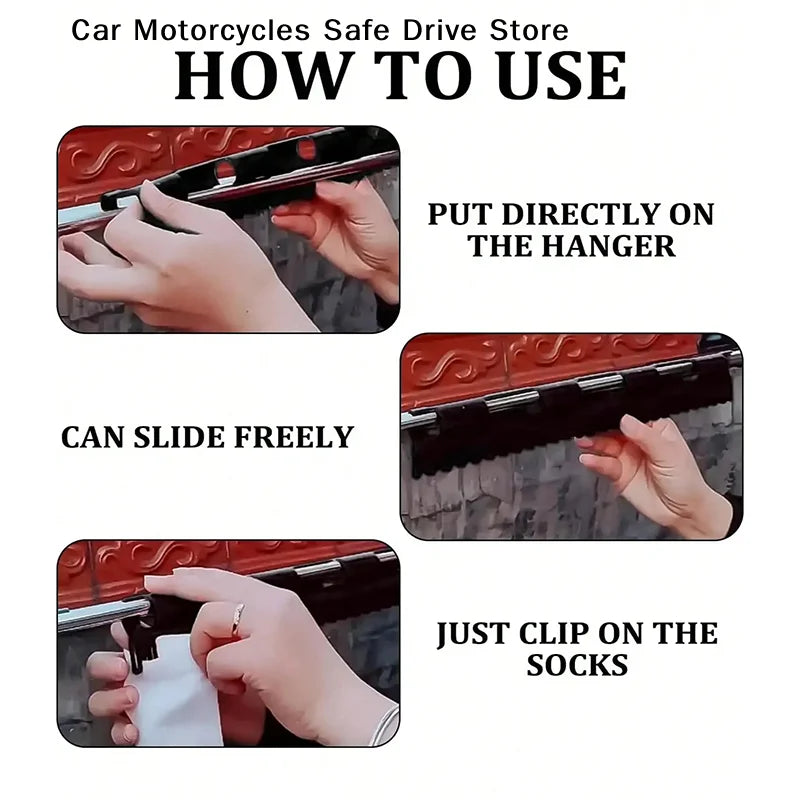 Car Motorcycles Safe Drive Store

HOW TO USE

PUT DIRECTLY ON THE HANGER

CAN SLIDE FREELY

JUST CLIP ON THE SOCKS