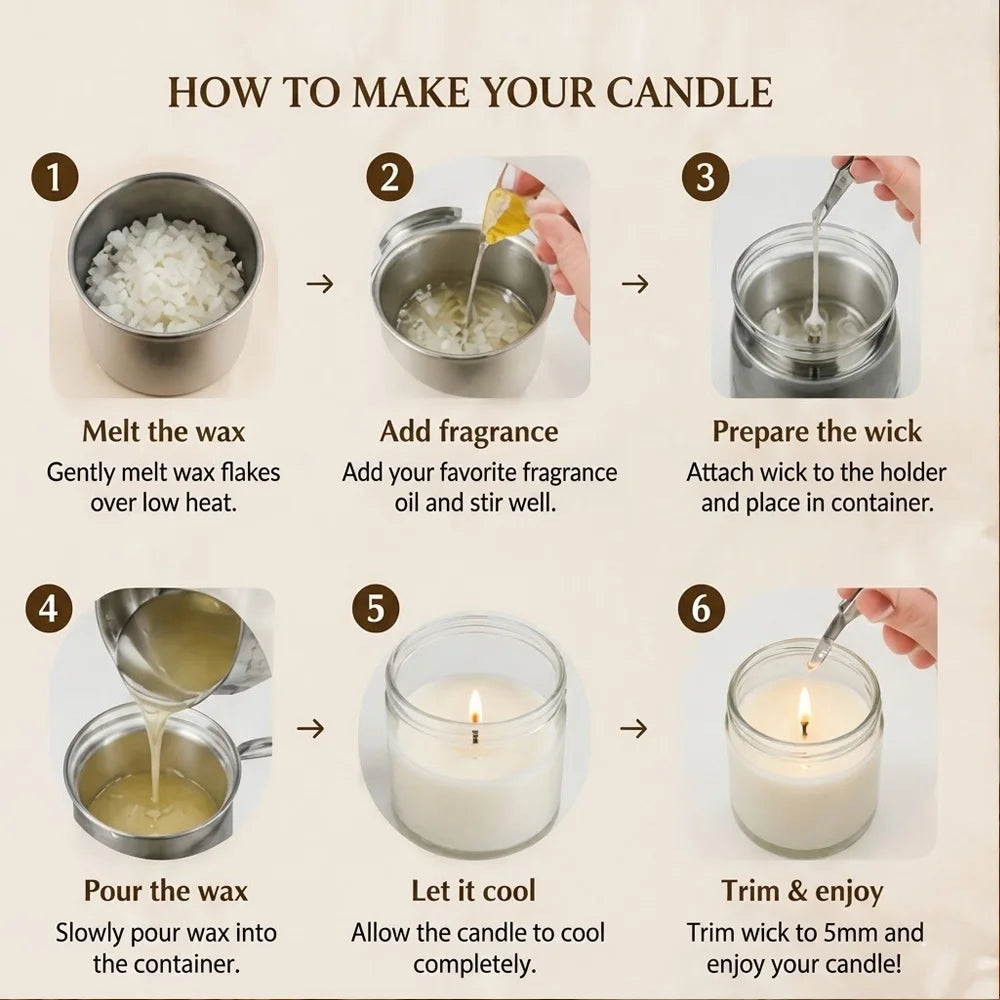 HOW TO MAKE YOUR CANDLE

1
Melt the wax
Gently melt wax flakes over low heat.

→

2
Add fragrance
Add your favorite fragrance oil and stir well.

→

3
Prepare the wick
Attach wick to the holder and place in container.

4
Pour the wax
Slowly pour wax into the container.

→

5
Let it cool
Allow the candle to cool completely.

→

6
Trim & enjoy
Trim wick to 5mm and enjoy your candle!