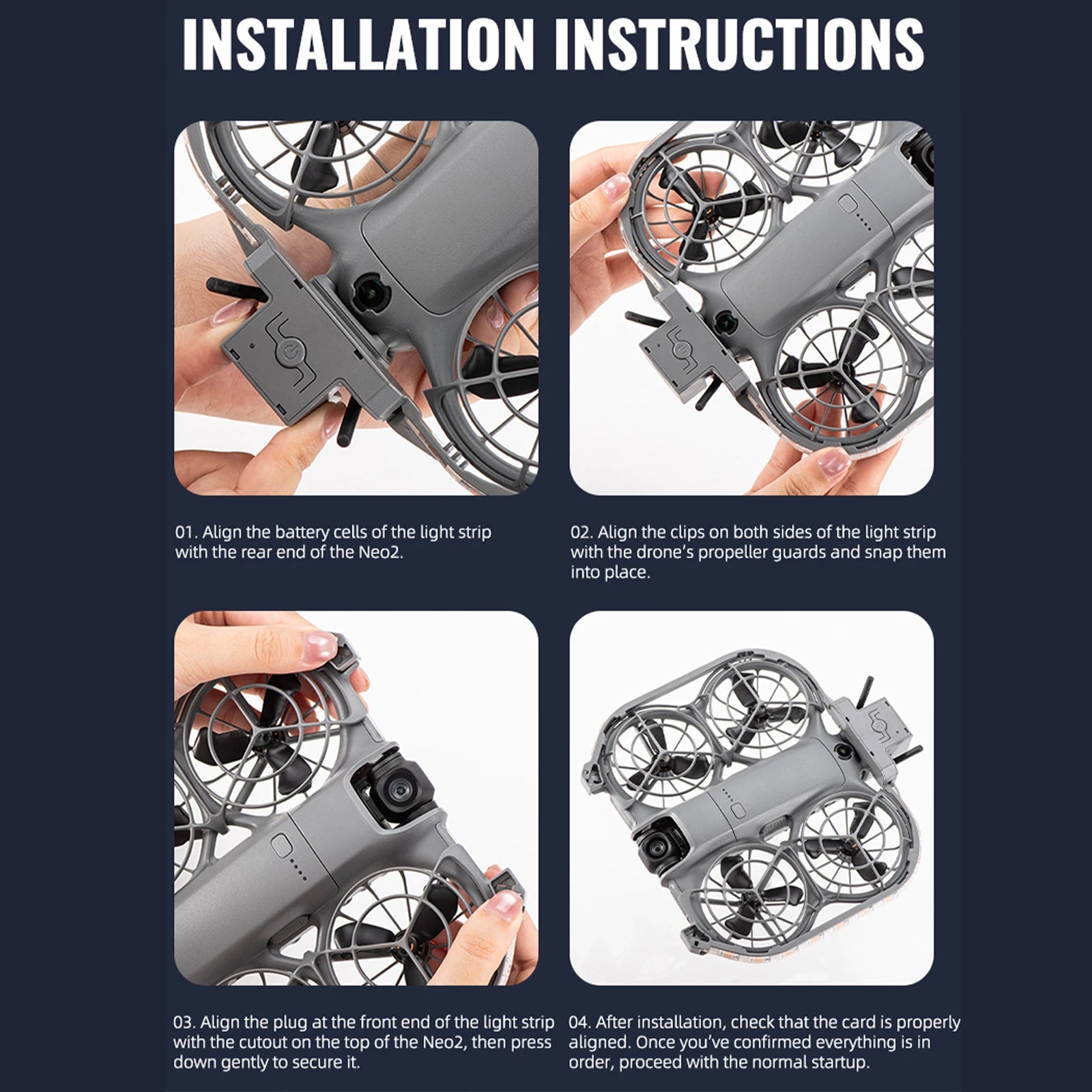 INSTALLATION INSTRUCTIONS

01. Align the battery cells of the light strip with the rear end of the Neo2.

02. Align the clips on both sides of the light strip with the drone's propeller guards and snap them into place.

03. Align the plug at the front end of the light strip with the cutout on the top of the Neo2, then press down gently to secure it.

04. After installation, check that the card is properly aligned. Once you've confirmed everything is in order, proceed with the normal startup.