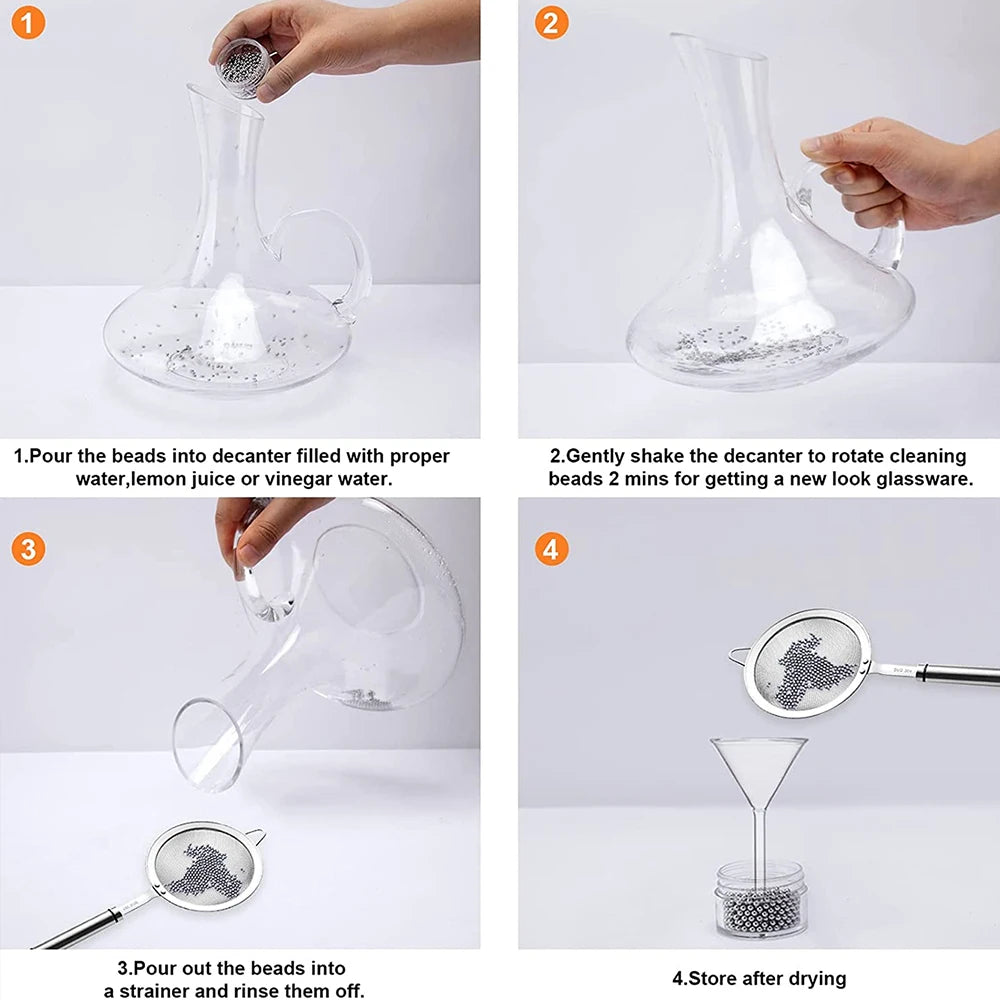 1

1.Pour the beads into decanter filled with proper water,lemon juice or vinegar water.

2

2.Gently shake the decanter to rotate cleaning beads 2 mins for getting a new look glassware.

3

3.Pour out the beads into a strainer and rinse them off.

4

4.Store after drying