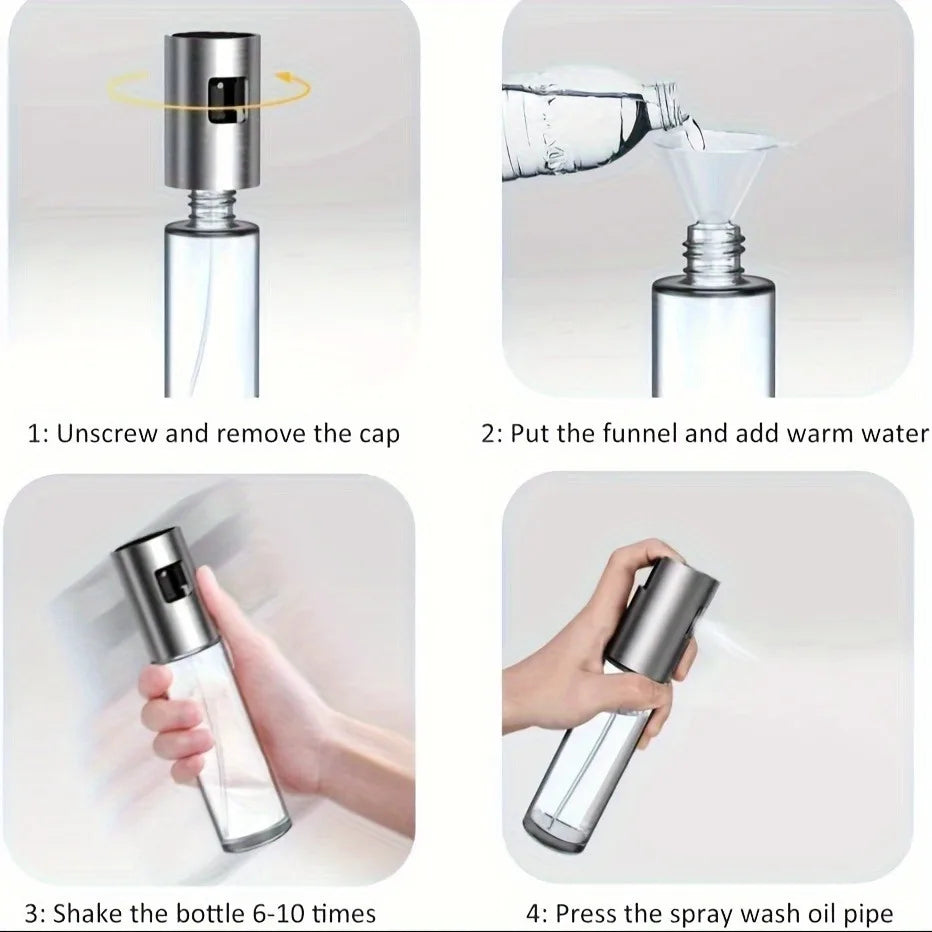 1: Unscrew and remove the cap

2: Put the funnel and add warm water

3: Shake the bottle 6-10 times

4: Press the spray wash oil pipe