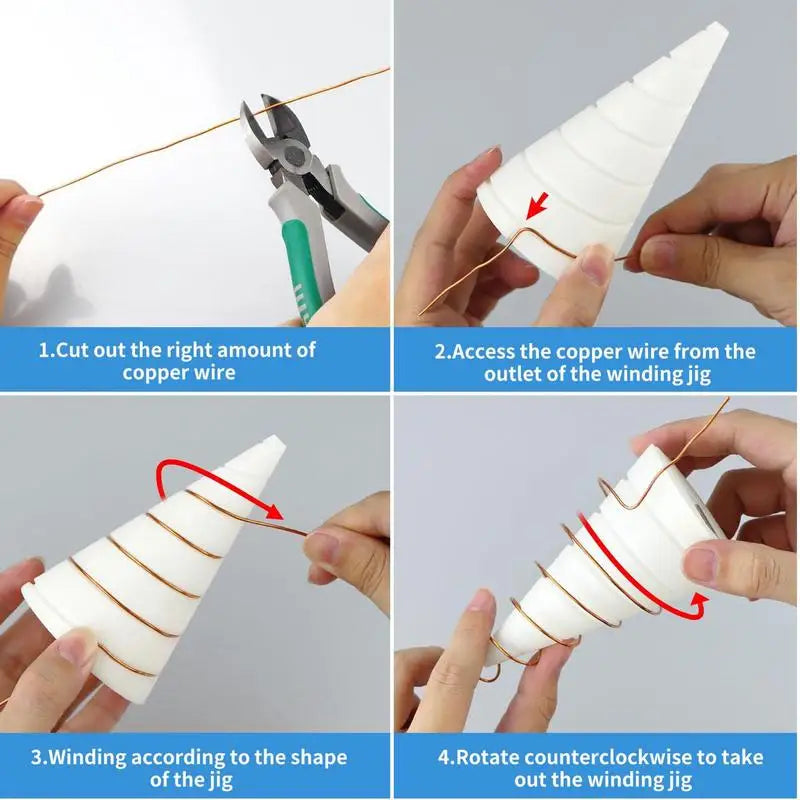 1.Cut out the right amount of copper wire

2.Access the copper wire from the outlet of the winding jig

3.Winding according to the shape of the jig

4.Rotate counterclockwise to take out the winding jig