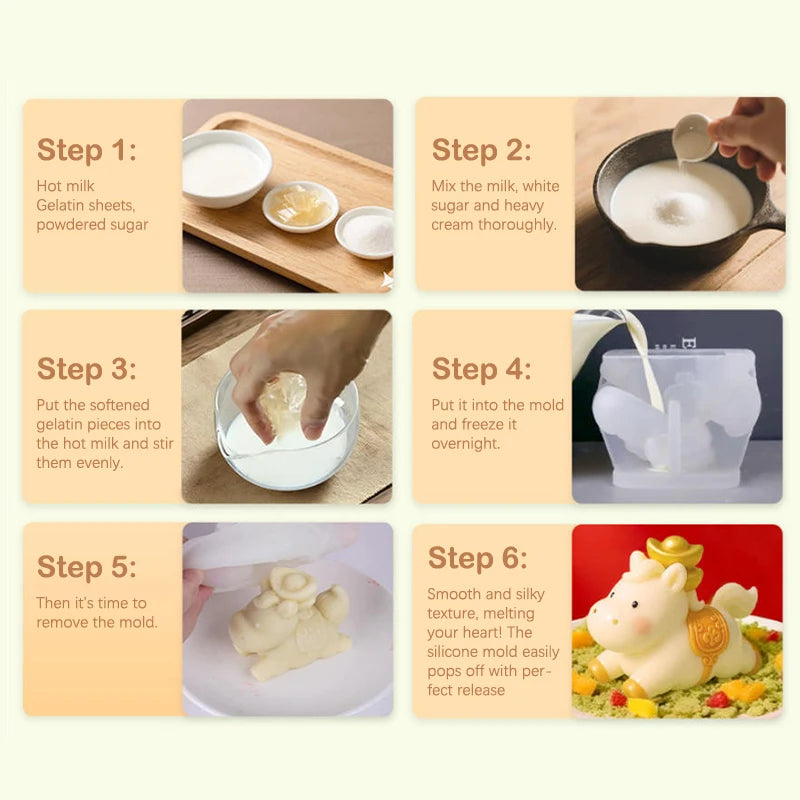 Step 1:
Hot milk
Gelatin sheets,
powdered sugar

Step 2:
Mix the milk, white sugar and heavy cream thoroughly.

Step 3:
Put the softened gelatin pieces into the hot milk and stir them evenly.

Step 4:
Put it into the mold and freeze it overnight.

Step 5:
Then it's time to remove the mold.

Step 6:
Smooth and silky texture, melting your heart! The silicone mold easily pops off with perfect release