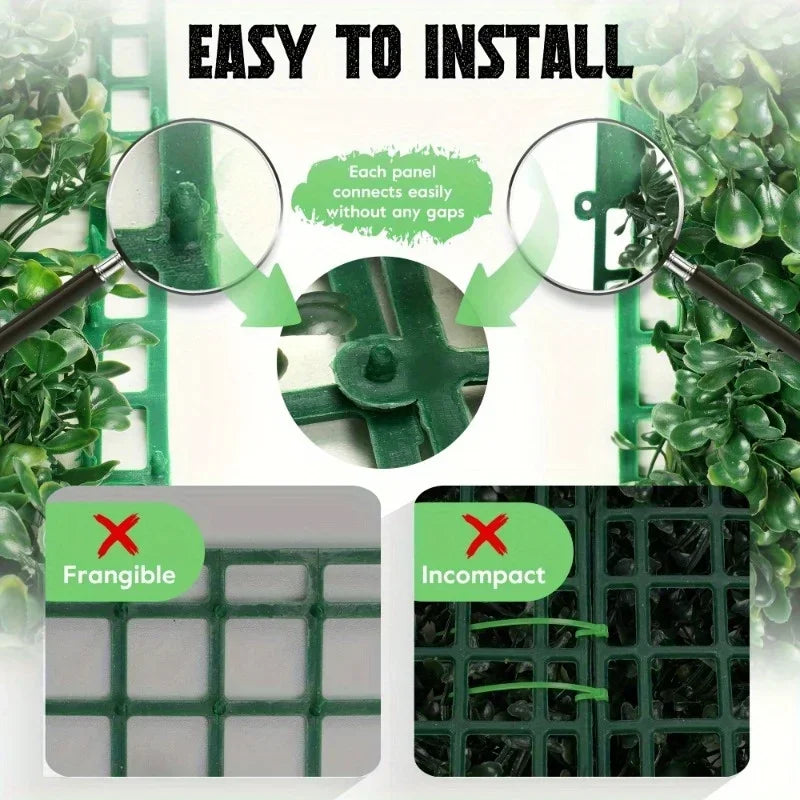 EASY TO INSTALL

Each panel connects easily without any gaps

Frangible

Incompact