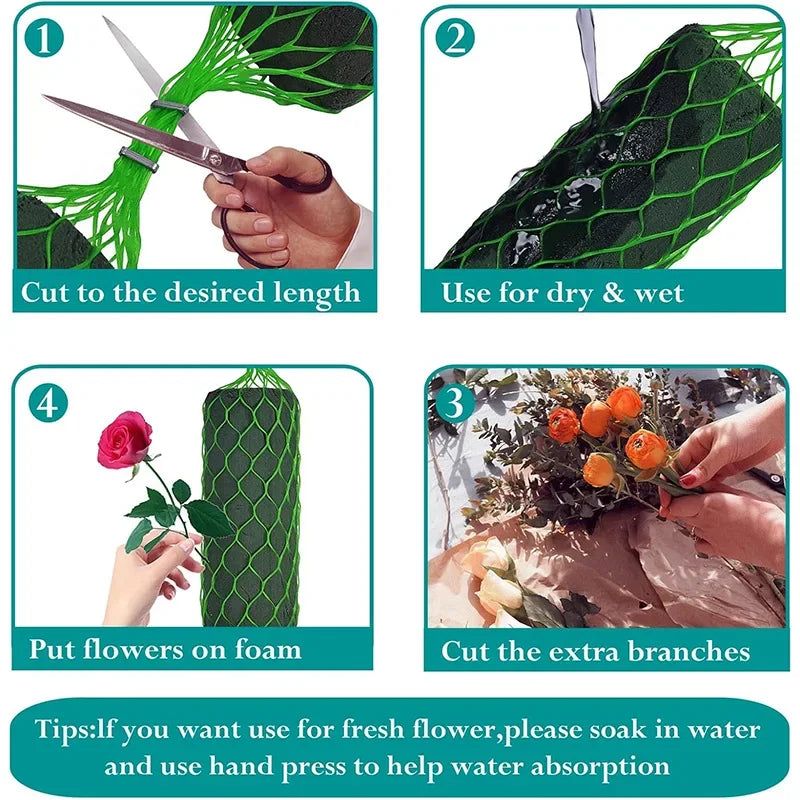 1

Cut to the desired length

2

Use for dry & wet

4

Put flowers on foam

3

Cut the extra branches

Tips:If you want use for fresh flower,please soak in water and use hand press to help water absorption